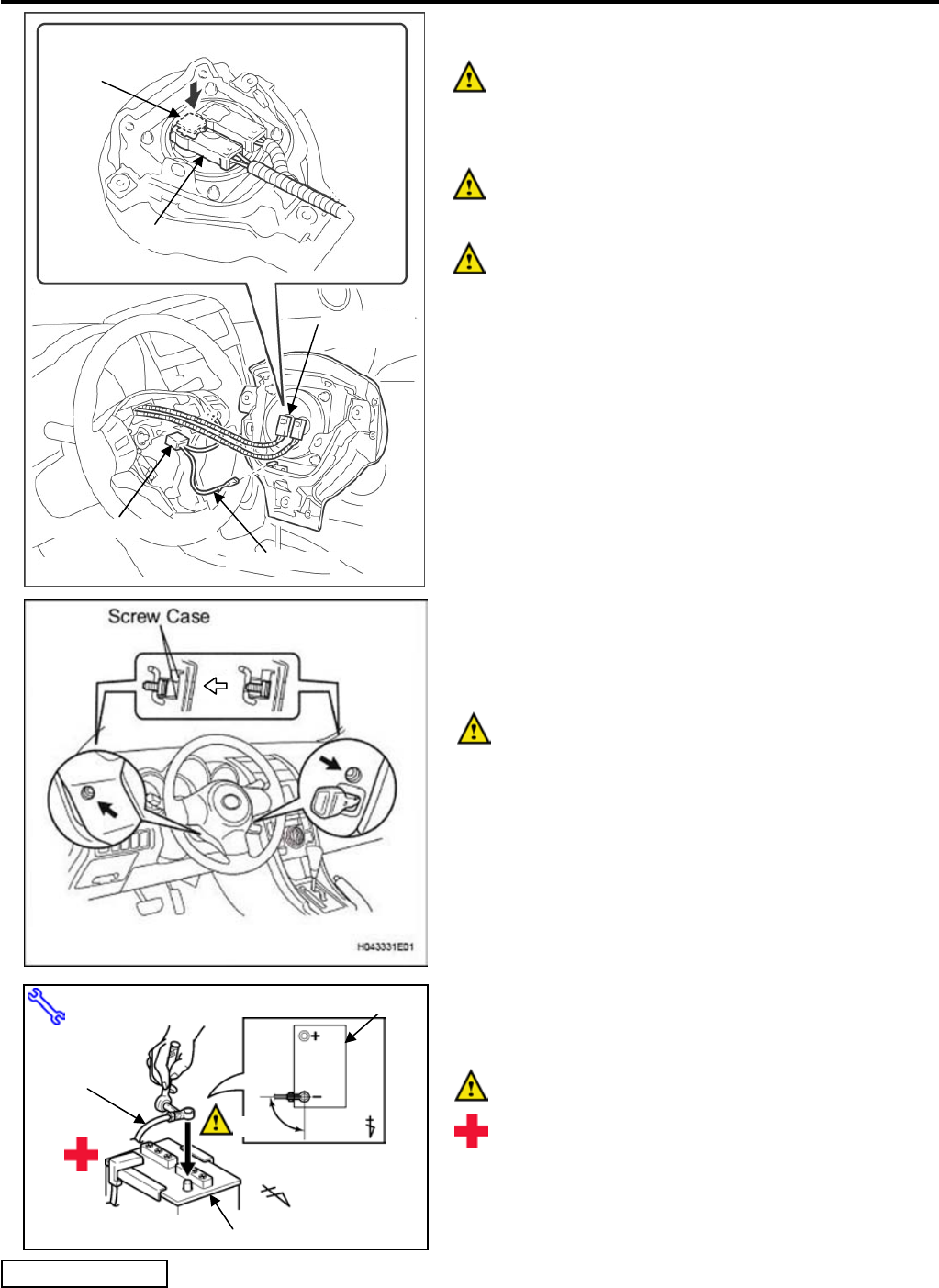 Screw Case

H043331E01