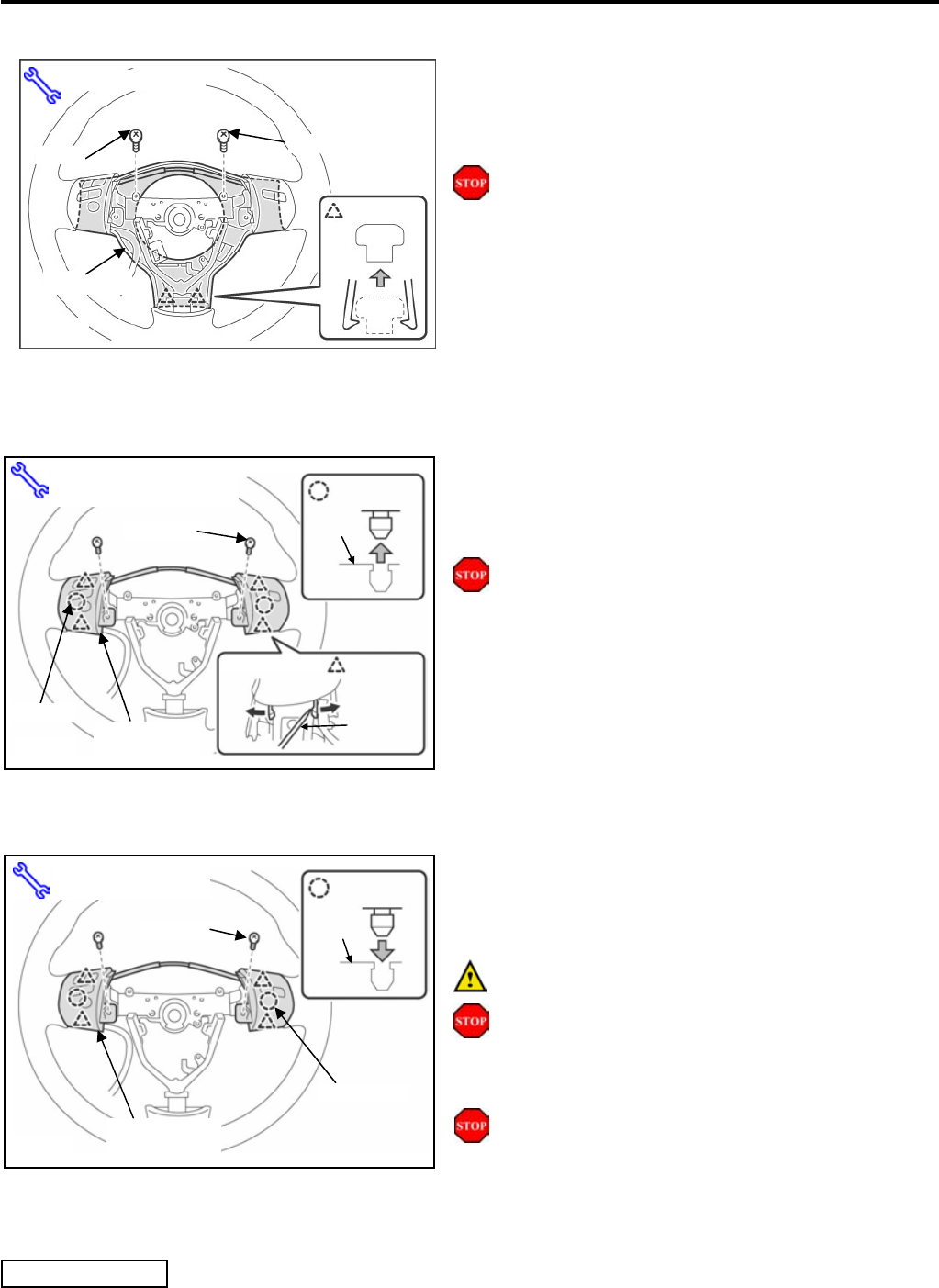 STOP

STOP

STOP

STOP