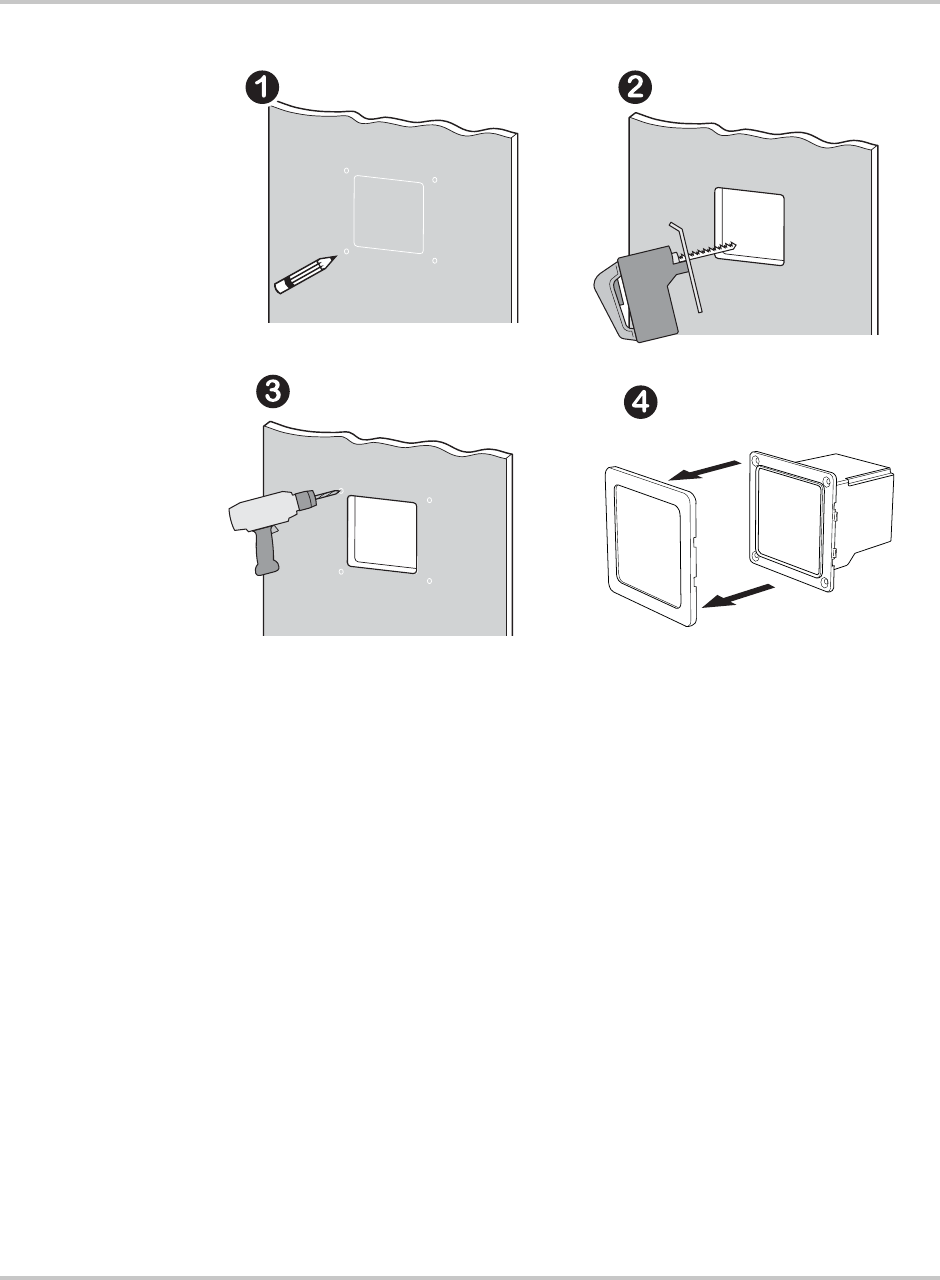 1

2

3

4