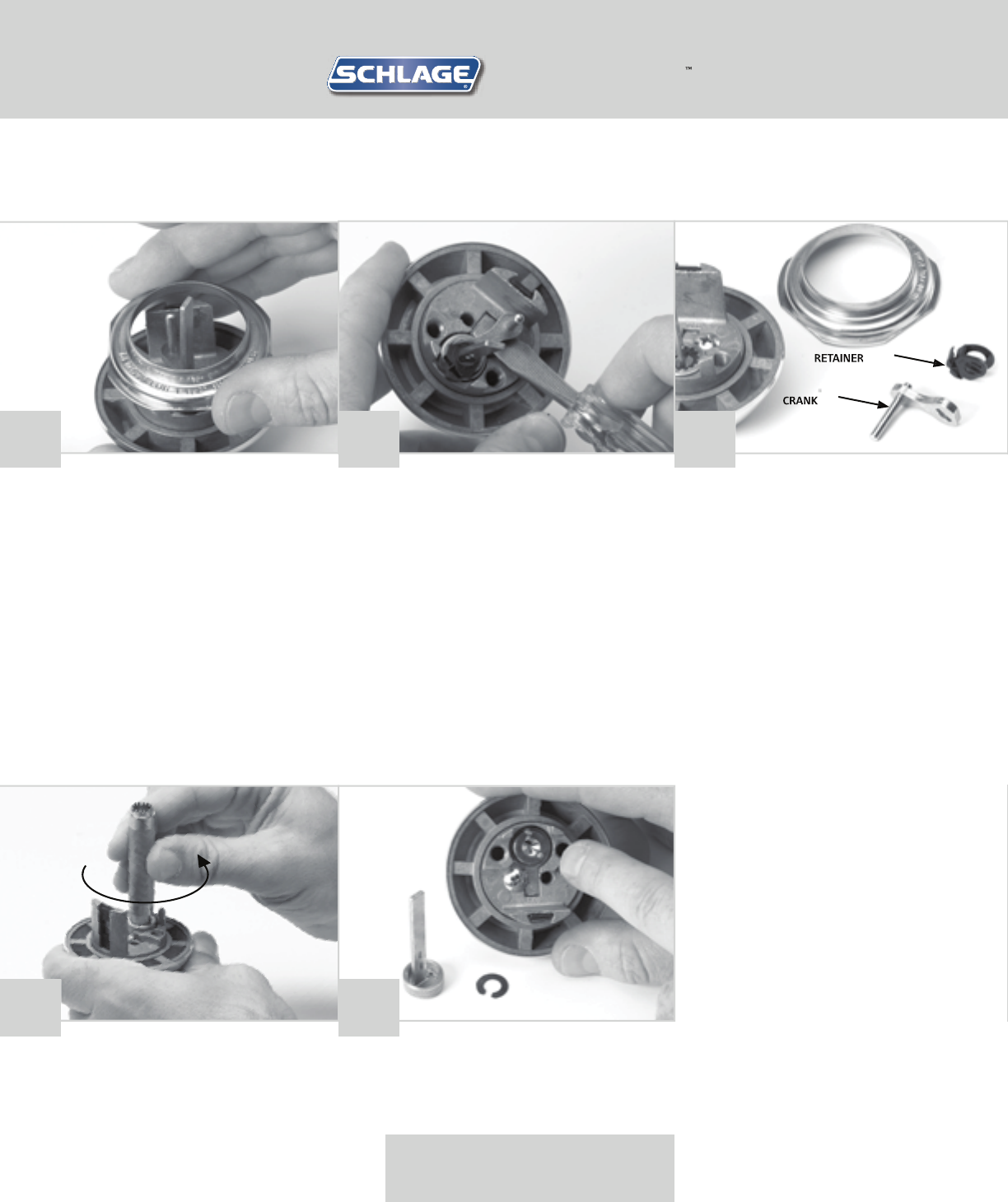 SCHLAGE

™

RETAINER

CRANK