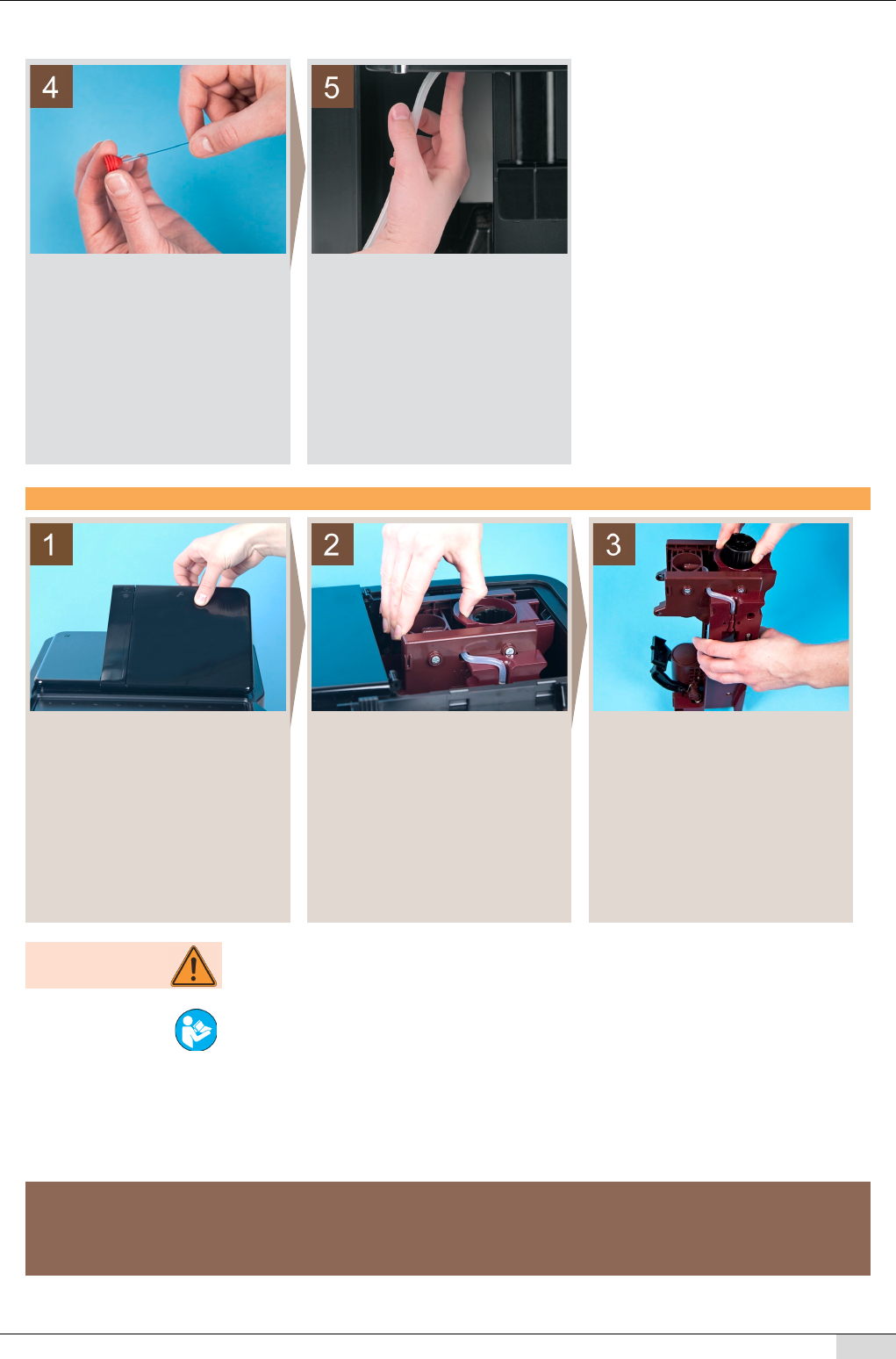 4

5

1

2

3