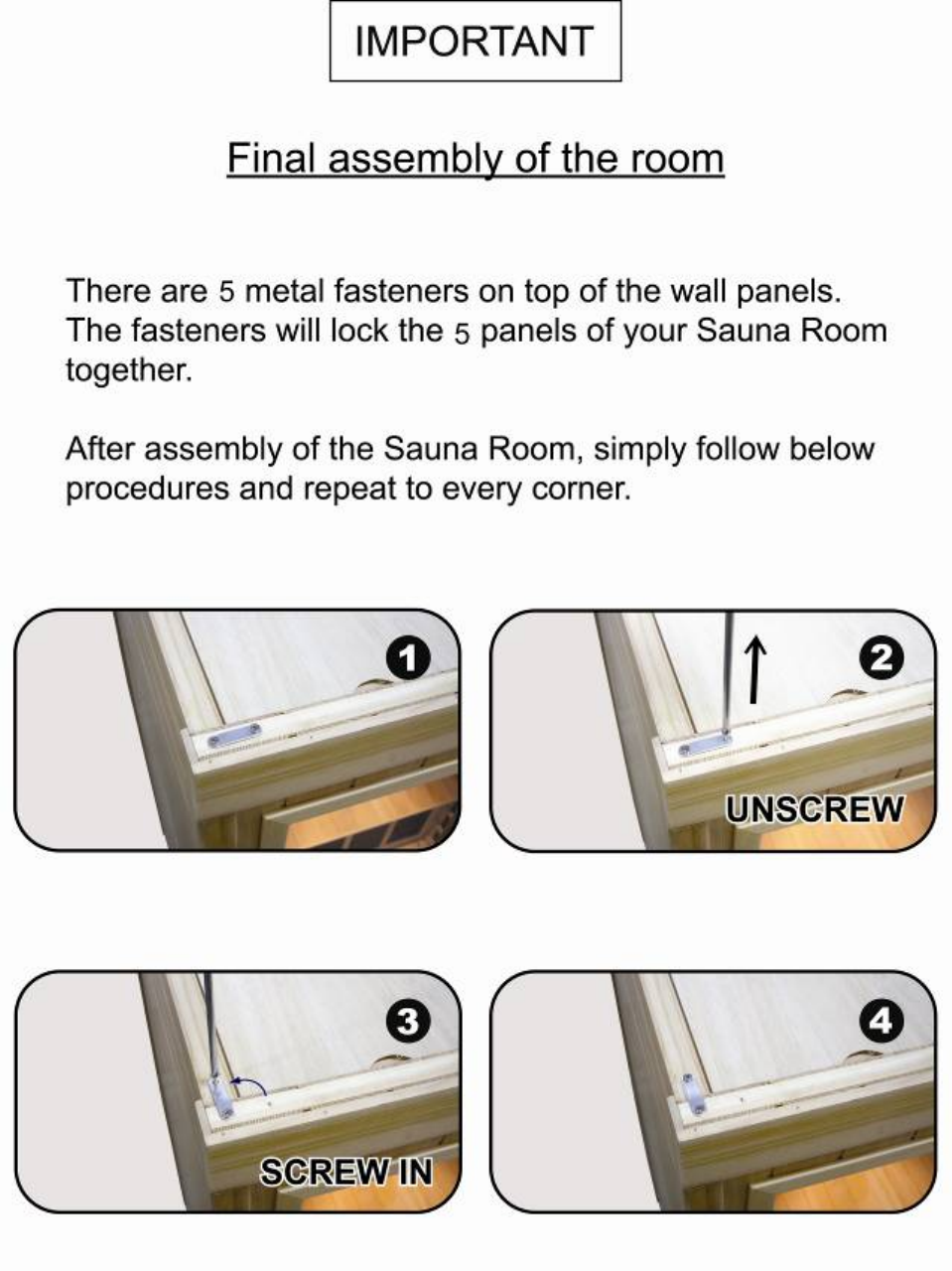 IMPORTANT

Final assembly of the room

There are 5 metal fasteners on top of the wall panels. The fasteners will lock the 5 panels of your Sauna Room together.

After assembly of the Sauna Room, simply follow below procedures and repeat to every corner.

1

2

UNSCREW

3

SCREW IN

4