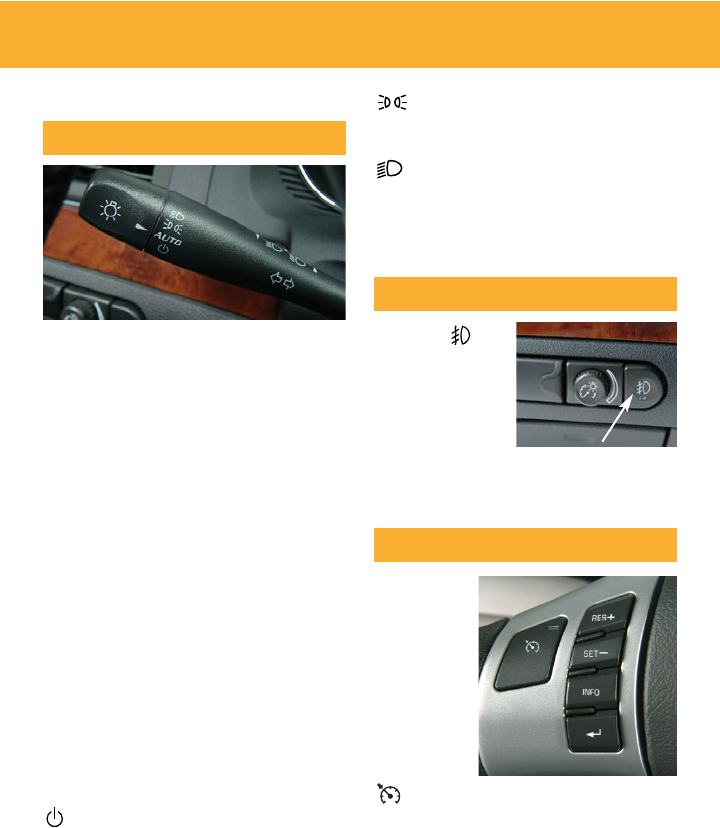 AUTO

RES+

SET−

INFO