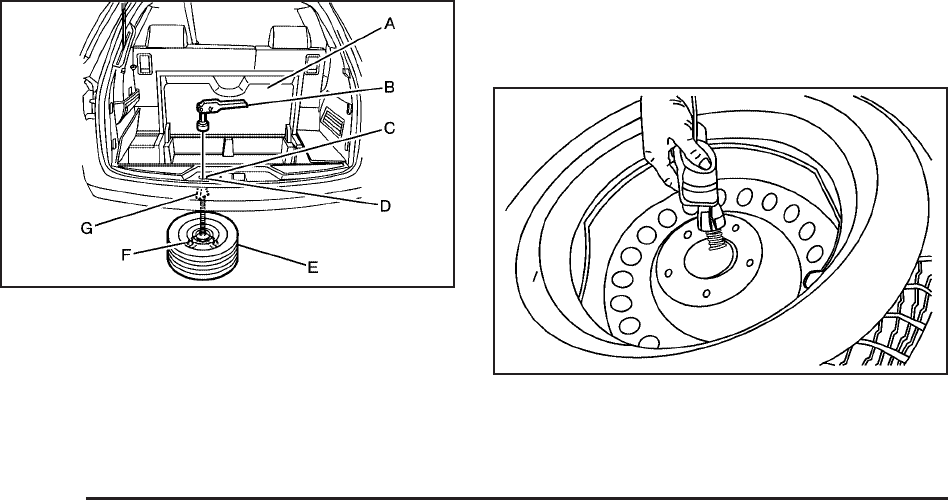 A
B
C
D
G
F
E