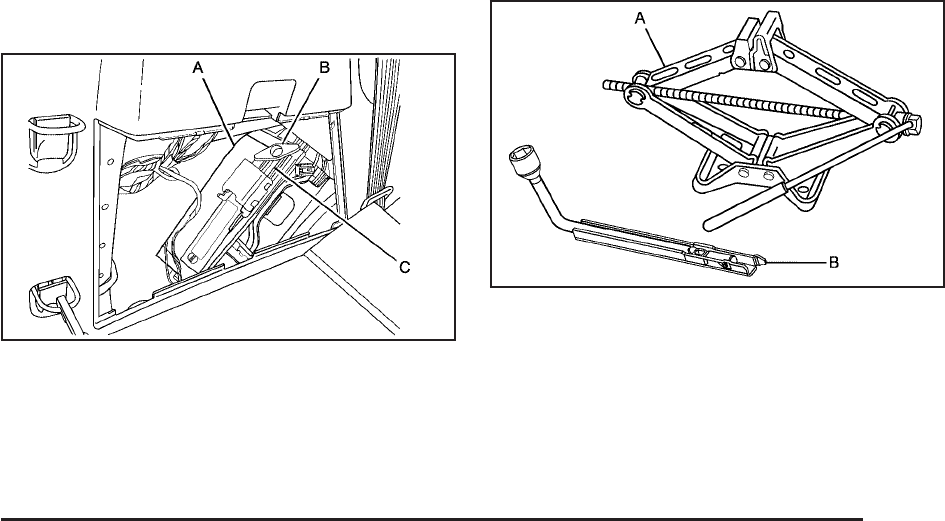 A
B
C

A
B