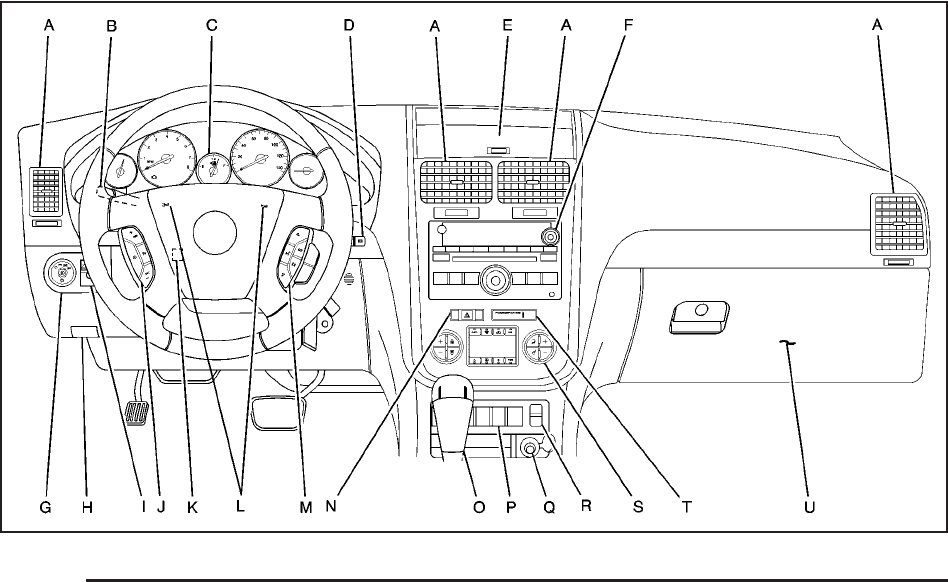 A
B
C
D
A
E
A
F
A
G
H
I
J
K
L
M
N
O
P
Q
R
S
T
U