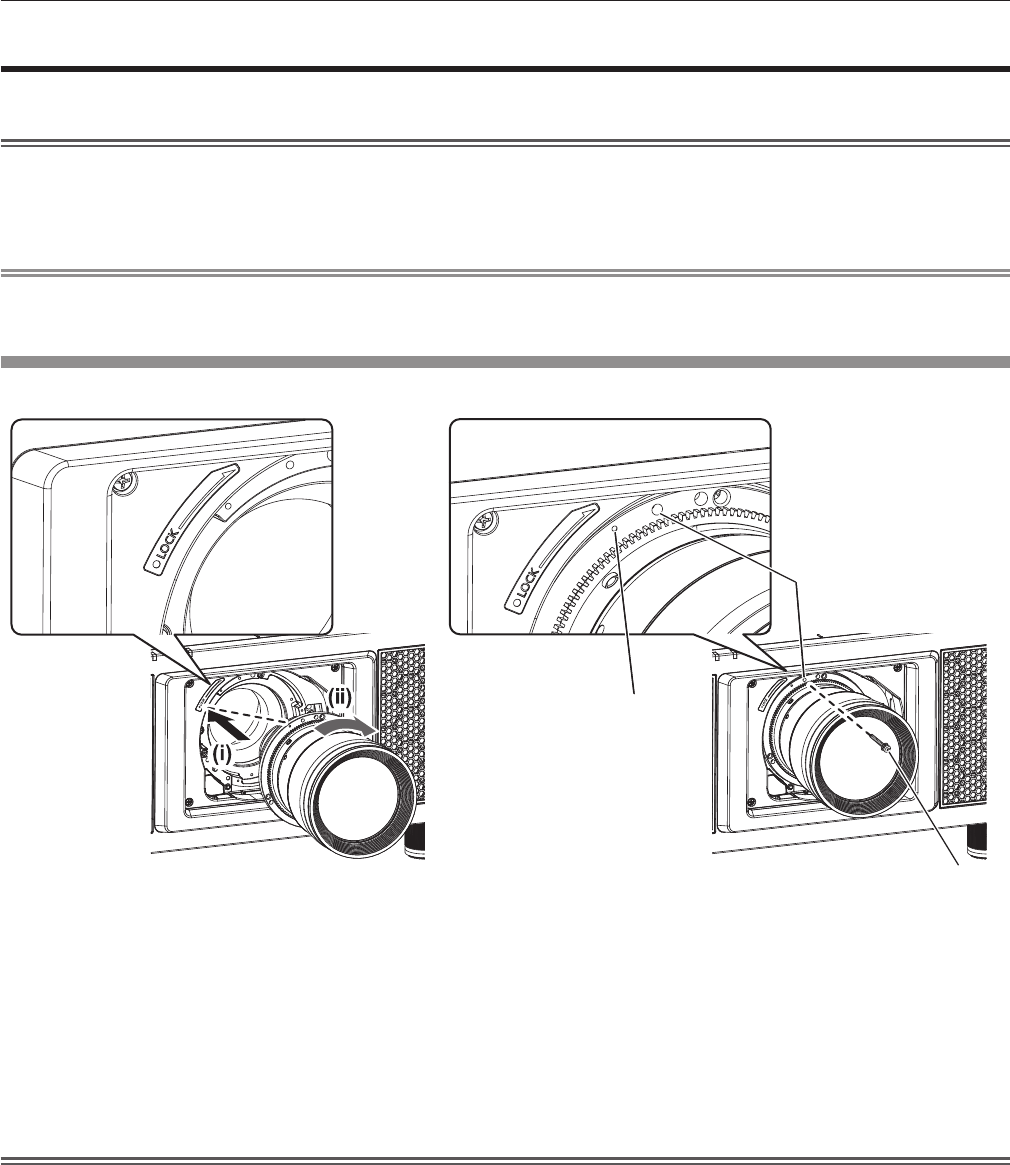 LOCK
(i)
(ii)
LOCK