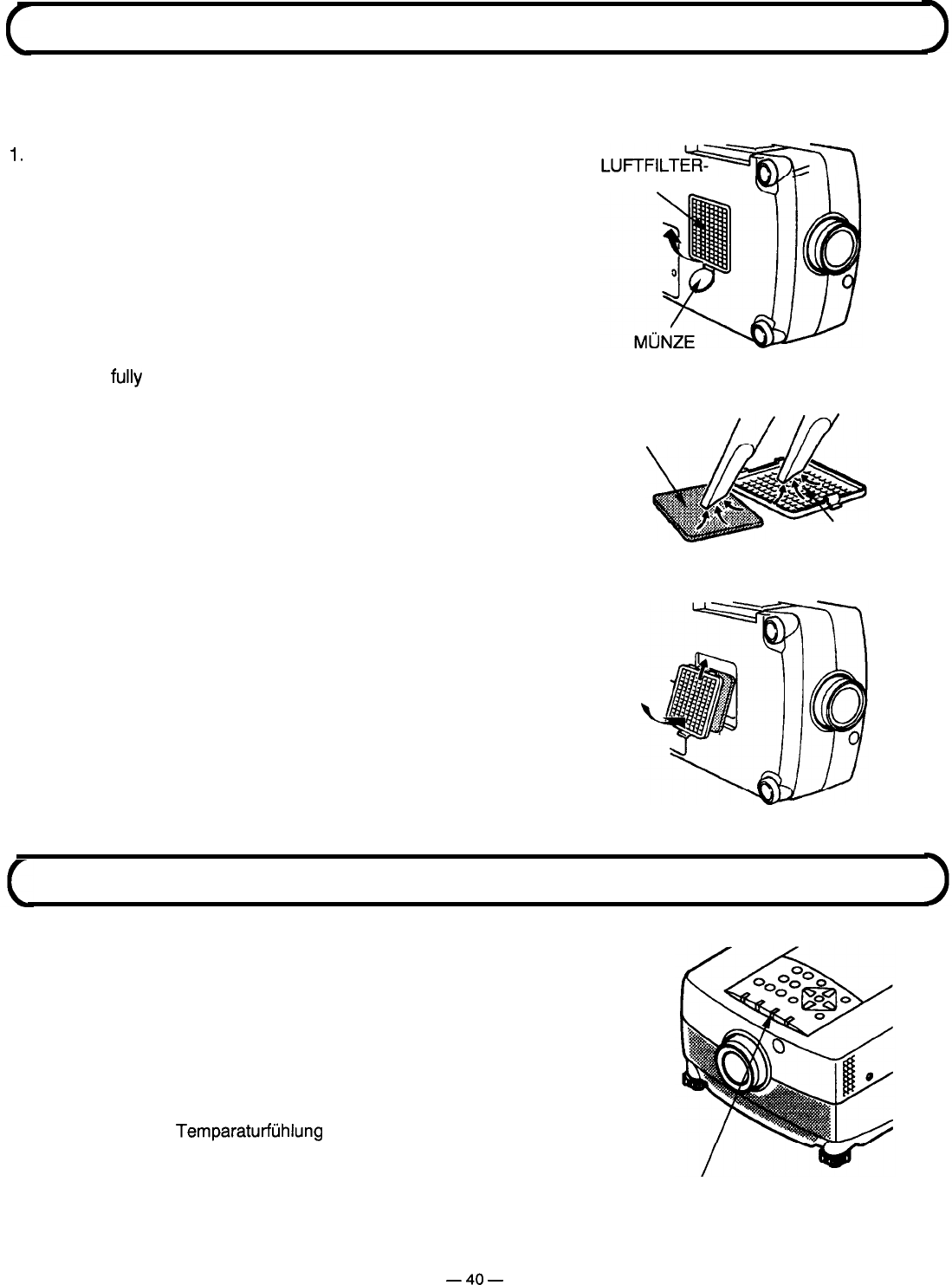 1.

LUFTFILTER-

MÜNZE

fully

Temparaturfühlung

— 40 —