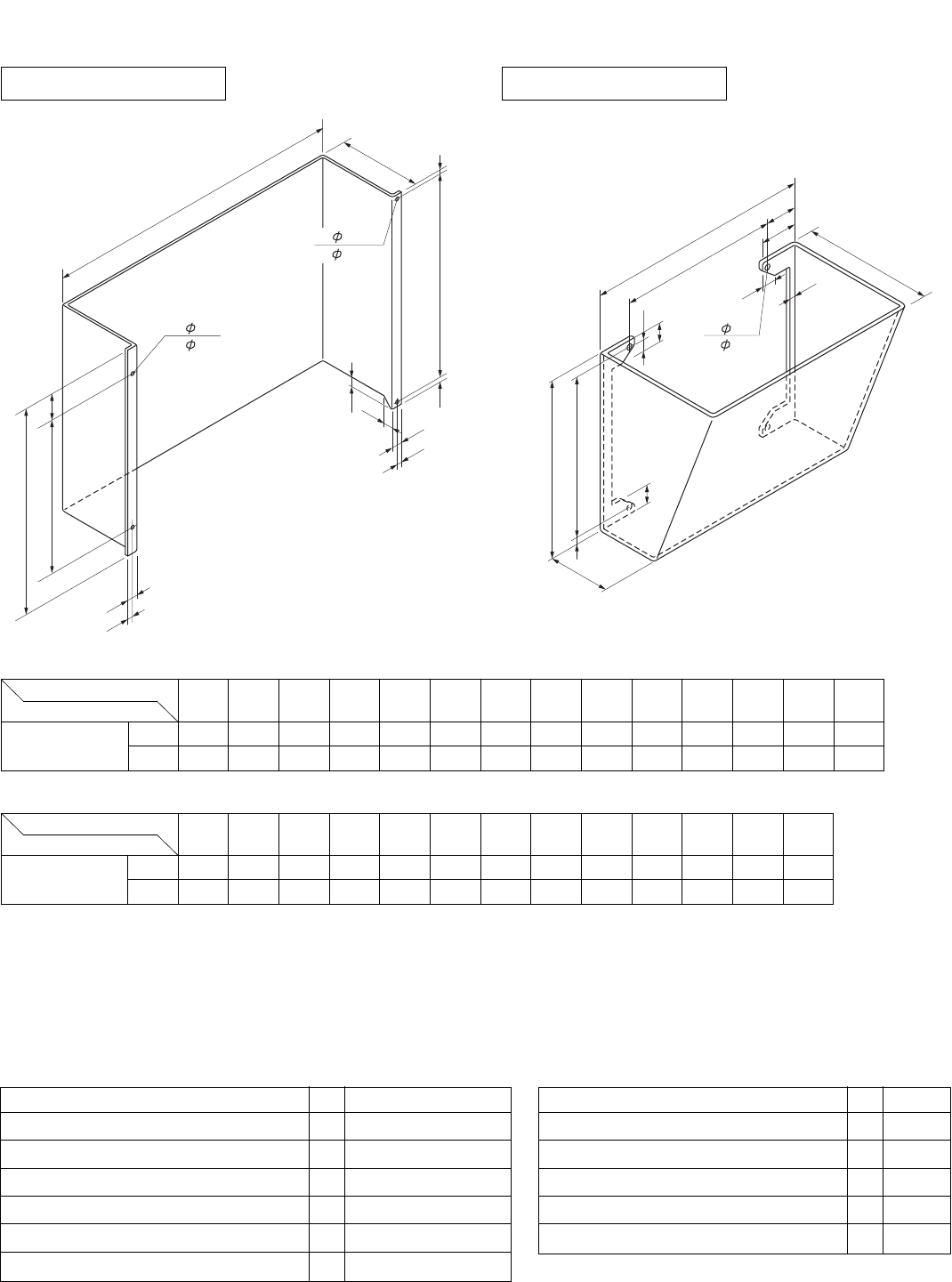 $\phi$
$\phi$

$\phi$
$\phi$

$\phi$
$\phi$