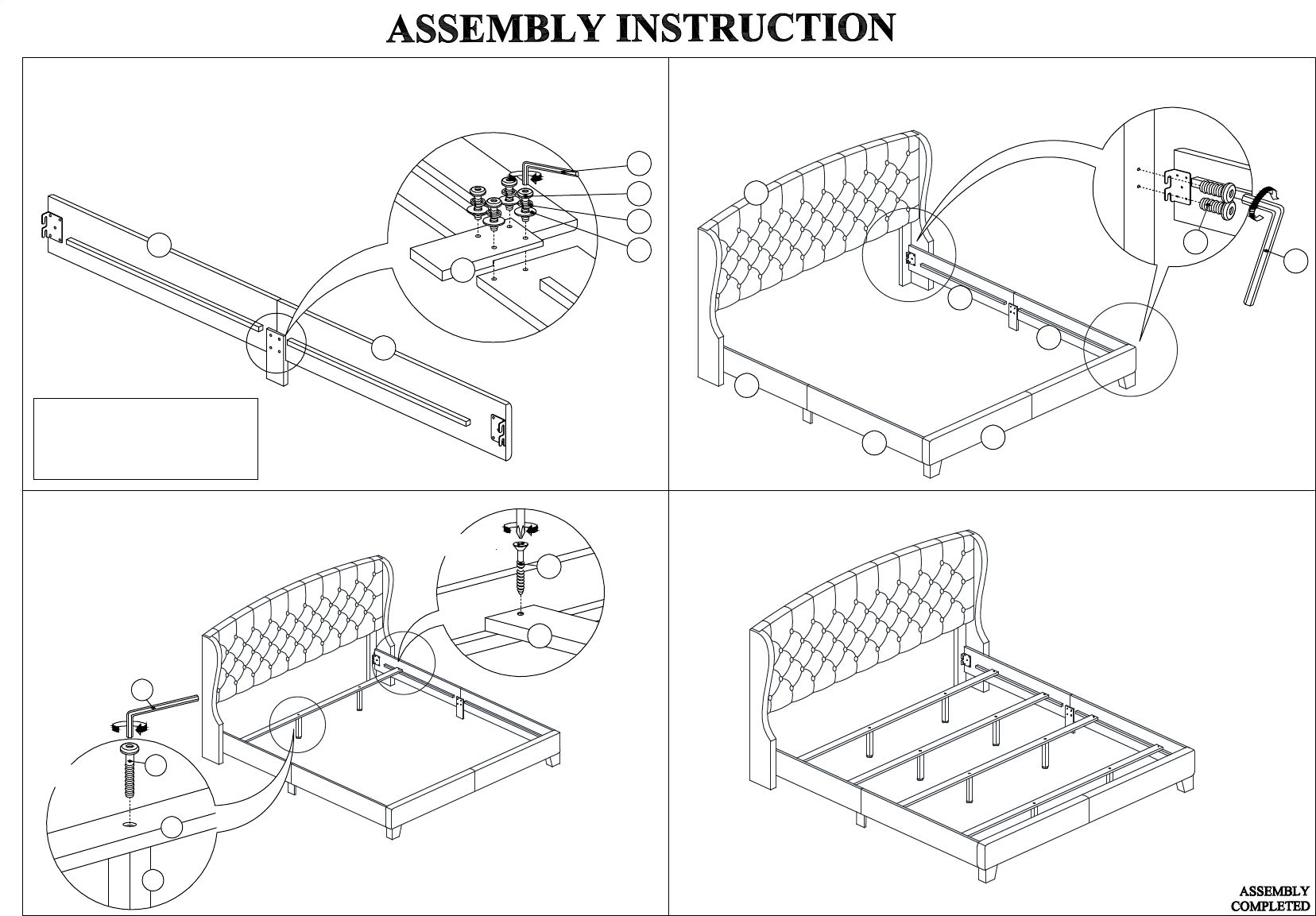 ASSEMBLY INSTRUCTION

ASSEMBLY COMPLETED