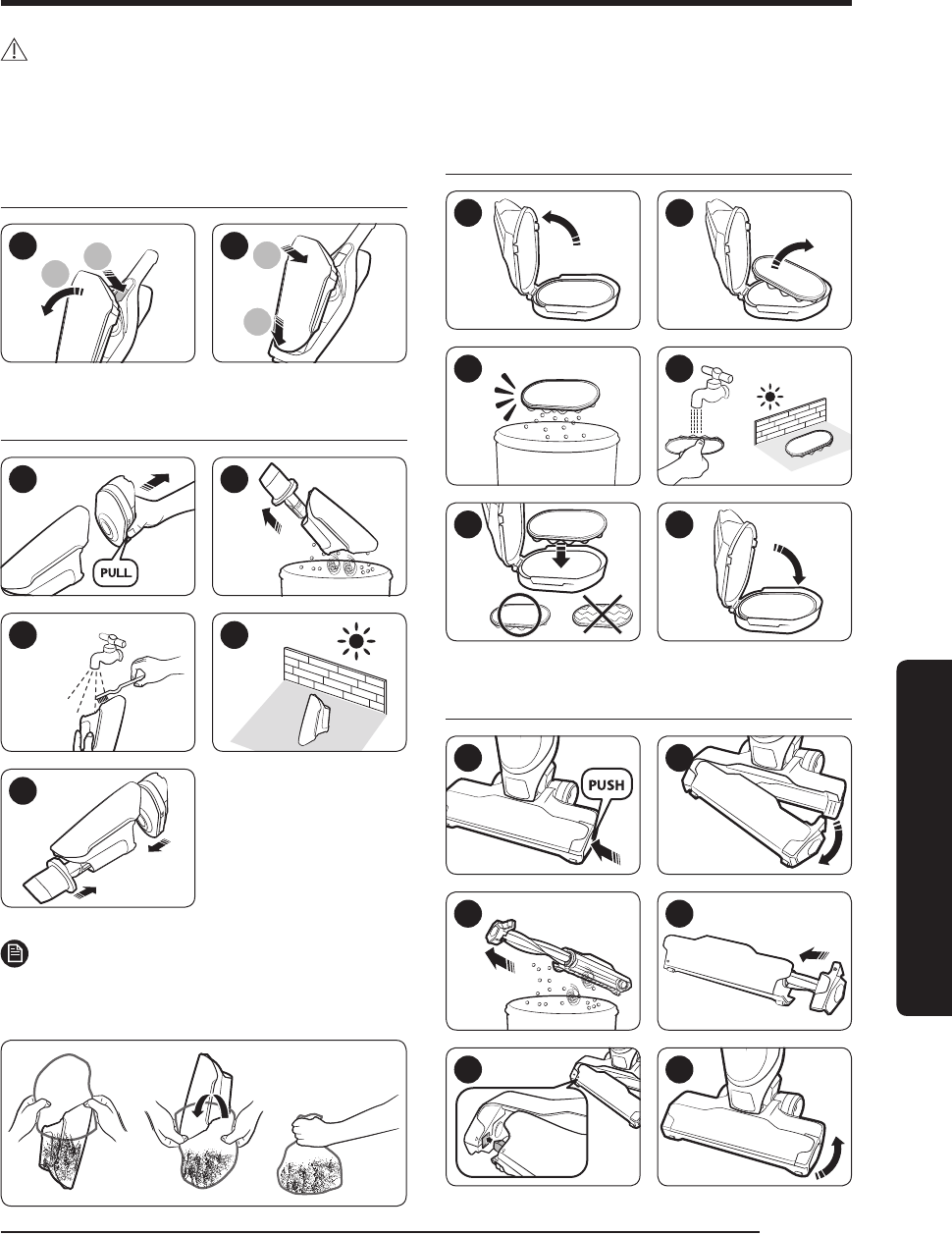 PULL

PUSH