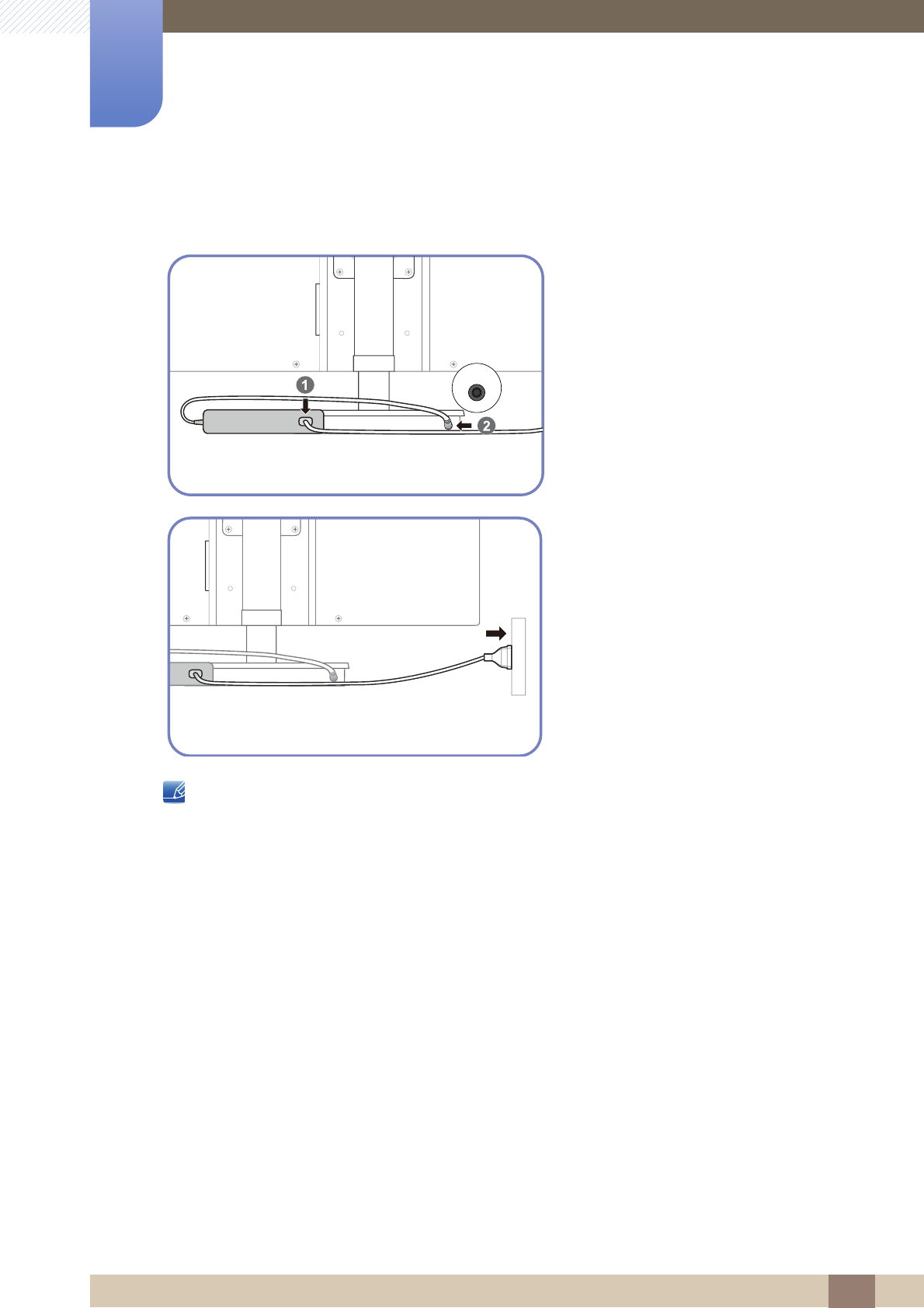 1

2