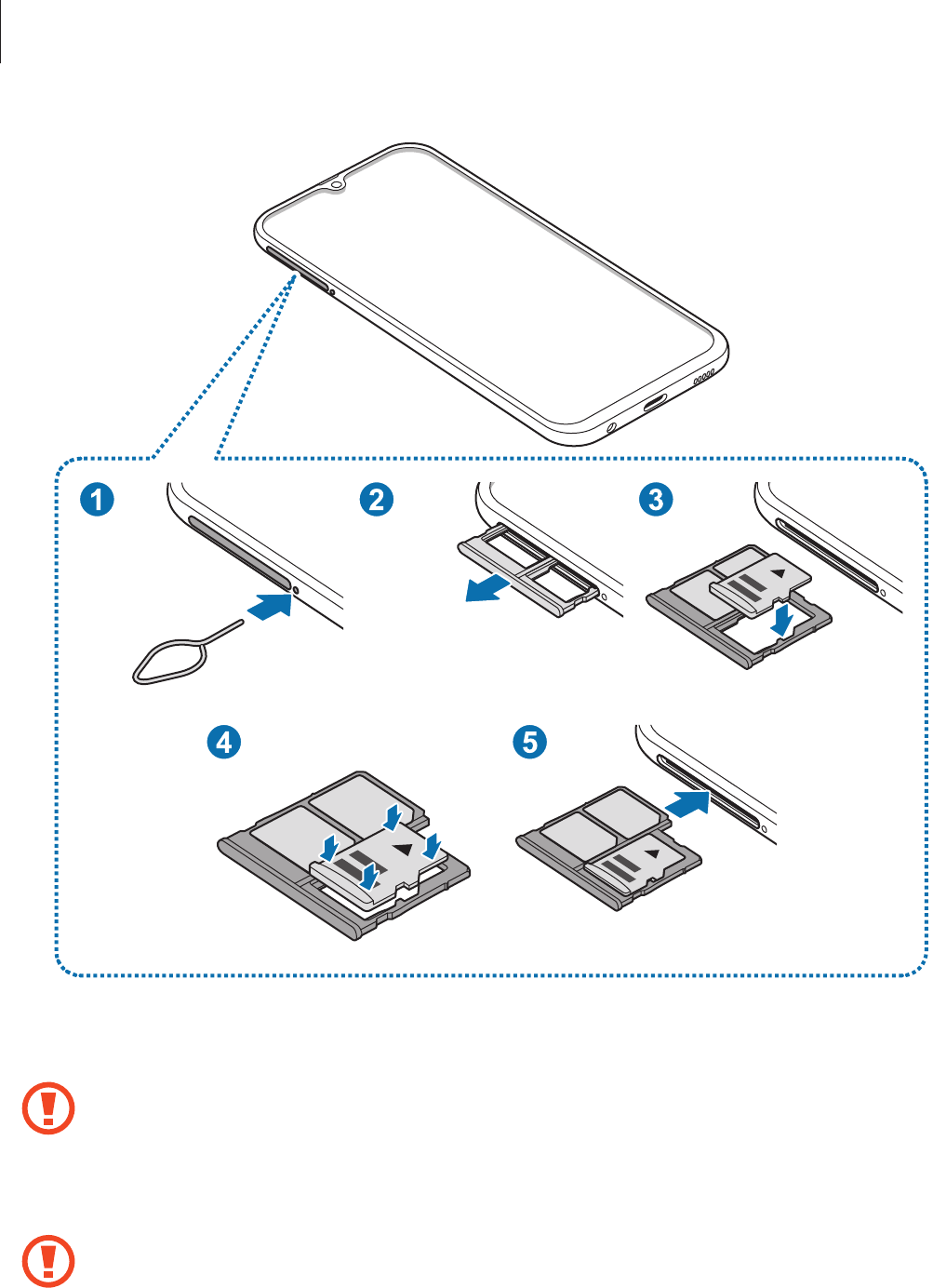 1

2

3

4

5