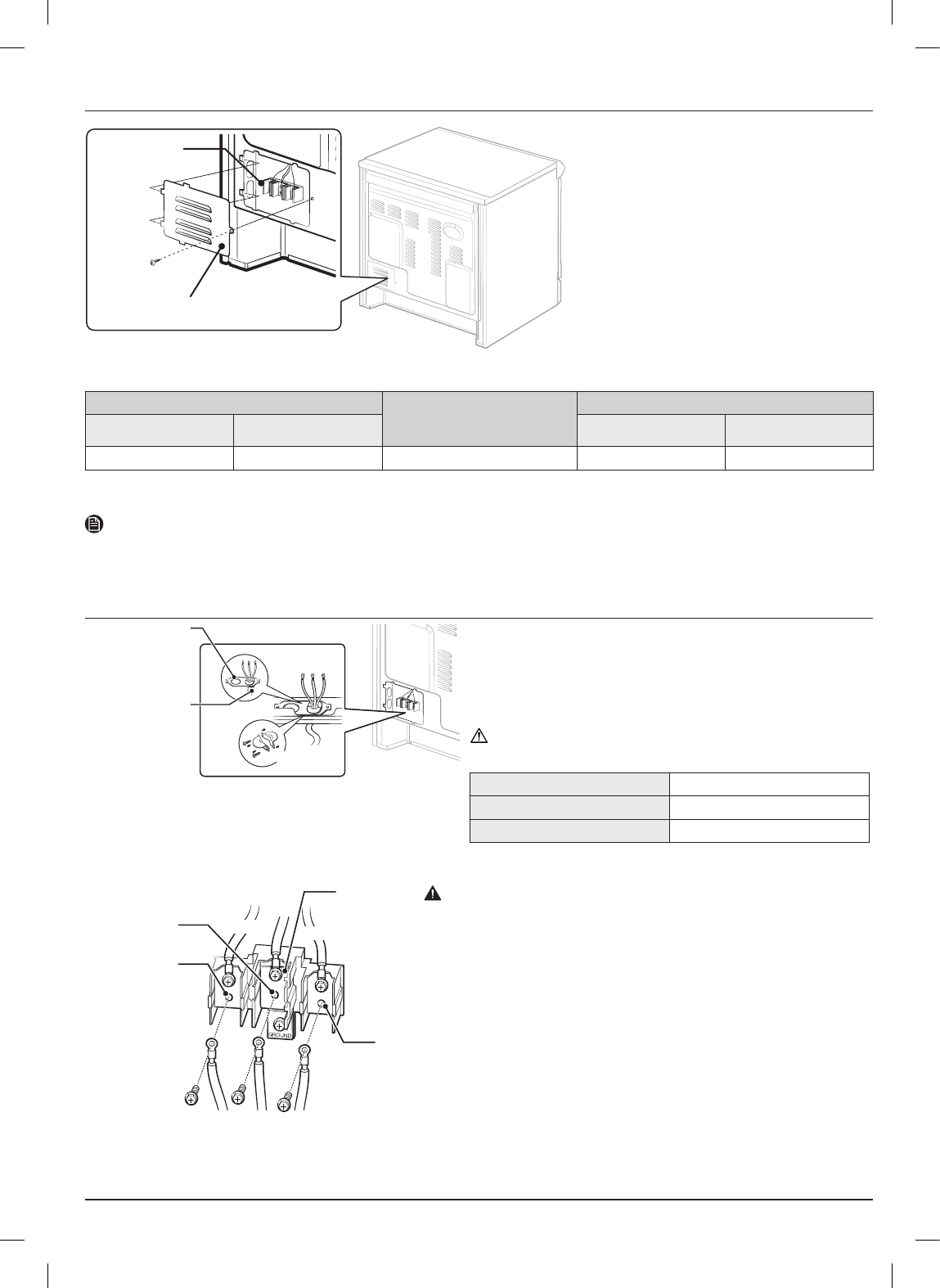 GROUND