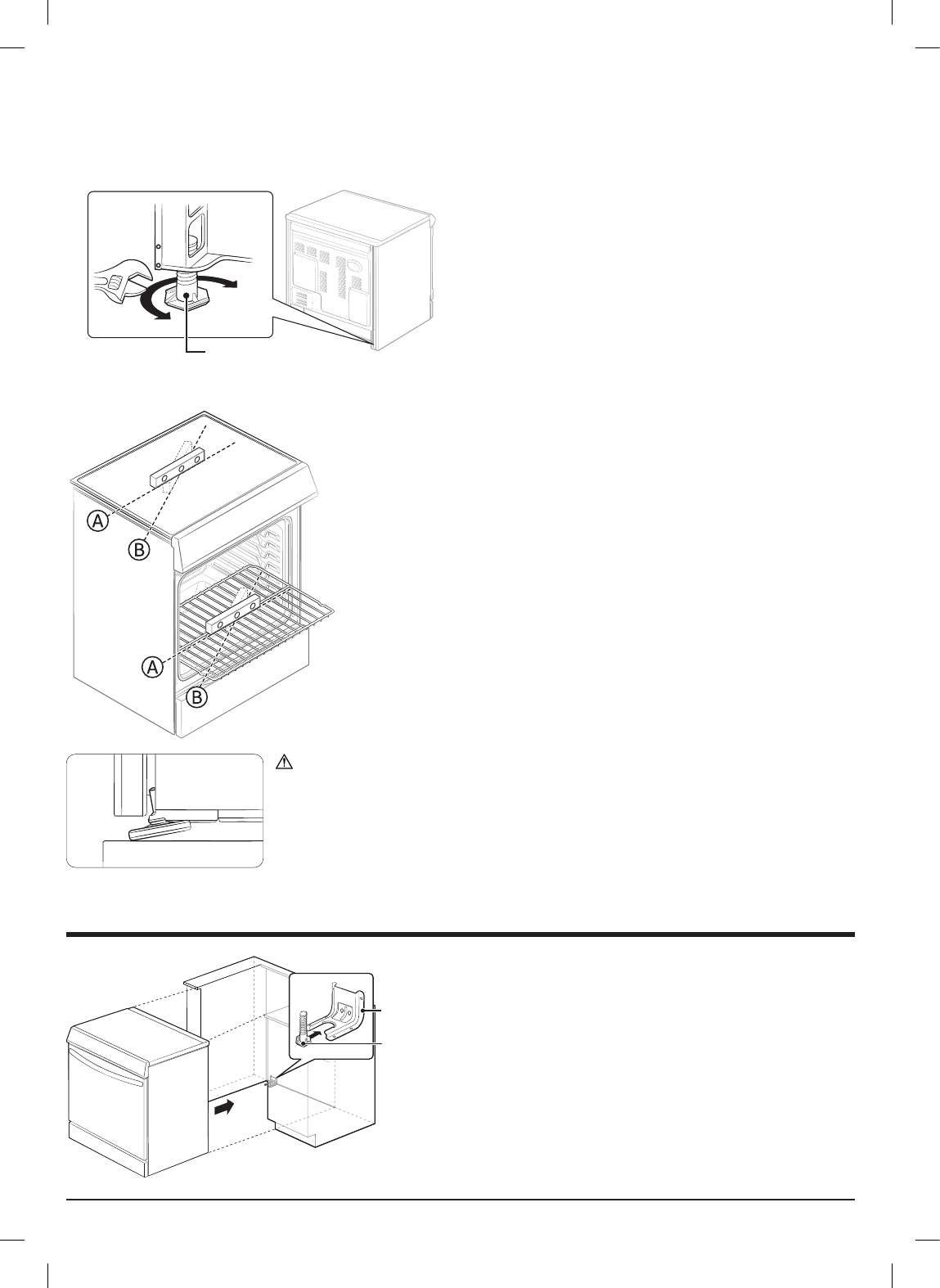 A

B

A

B