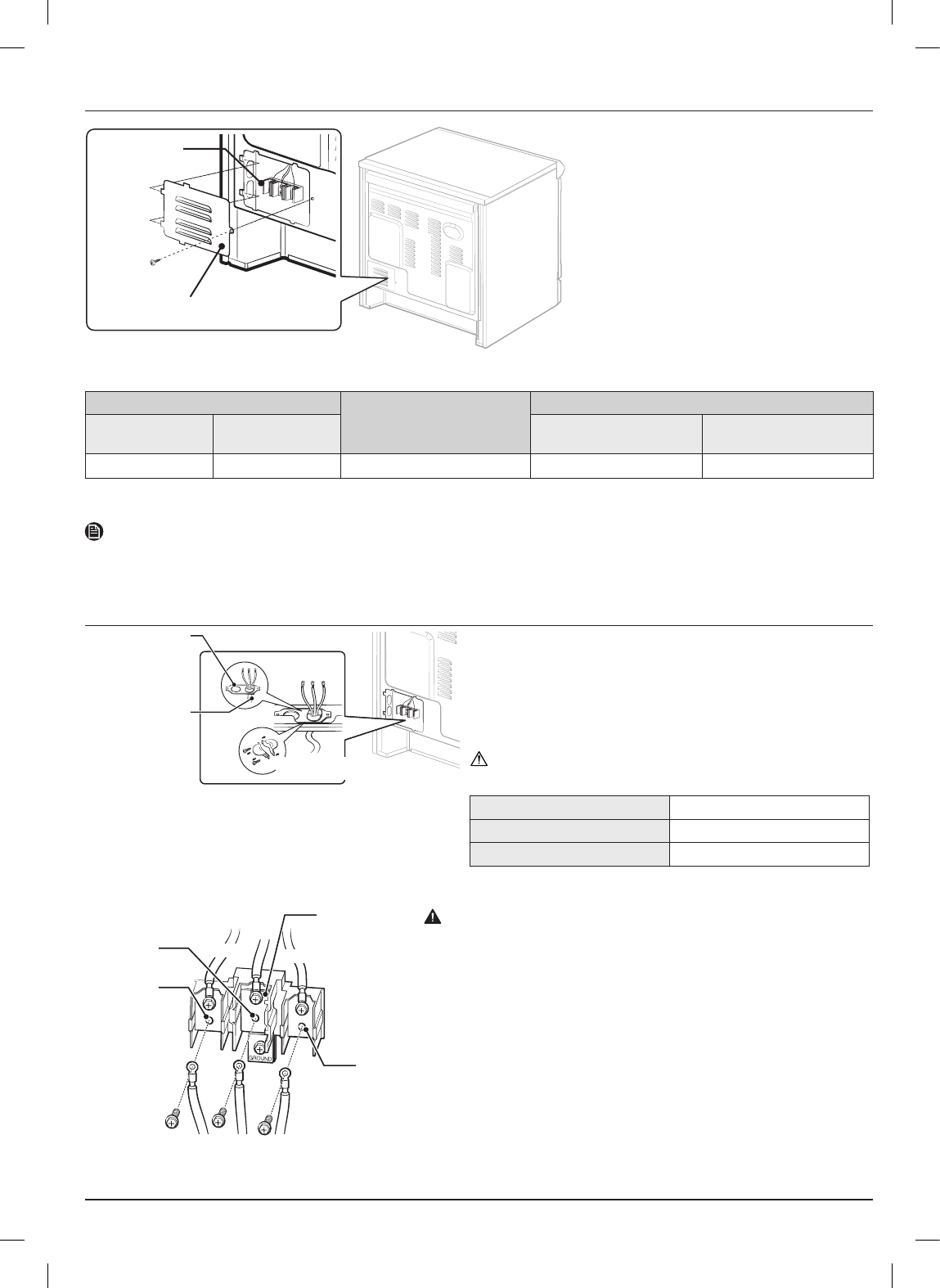 GROUND