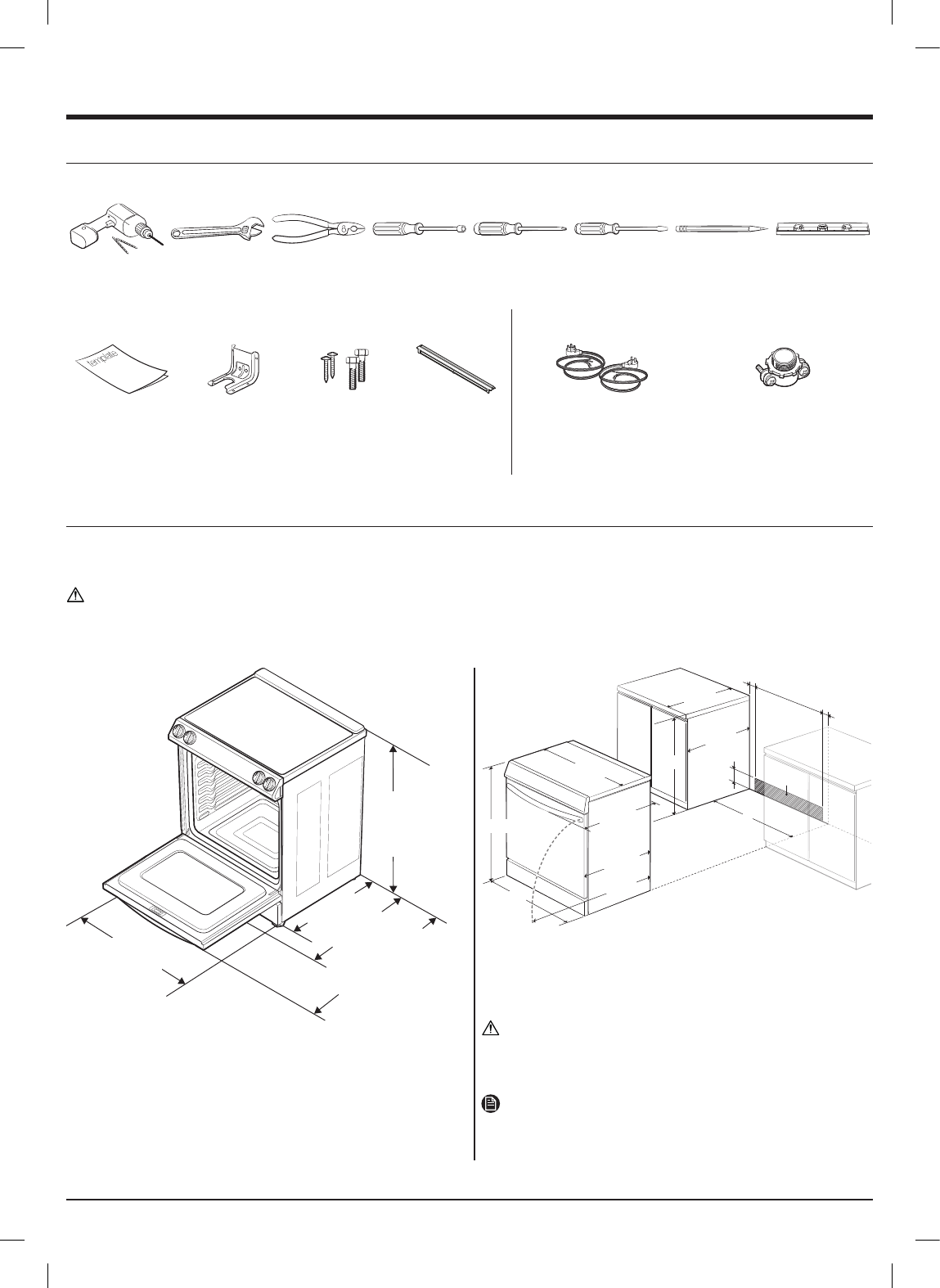 template