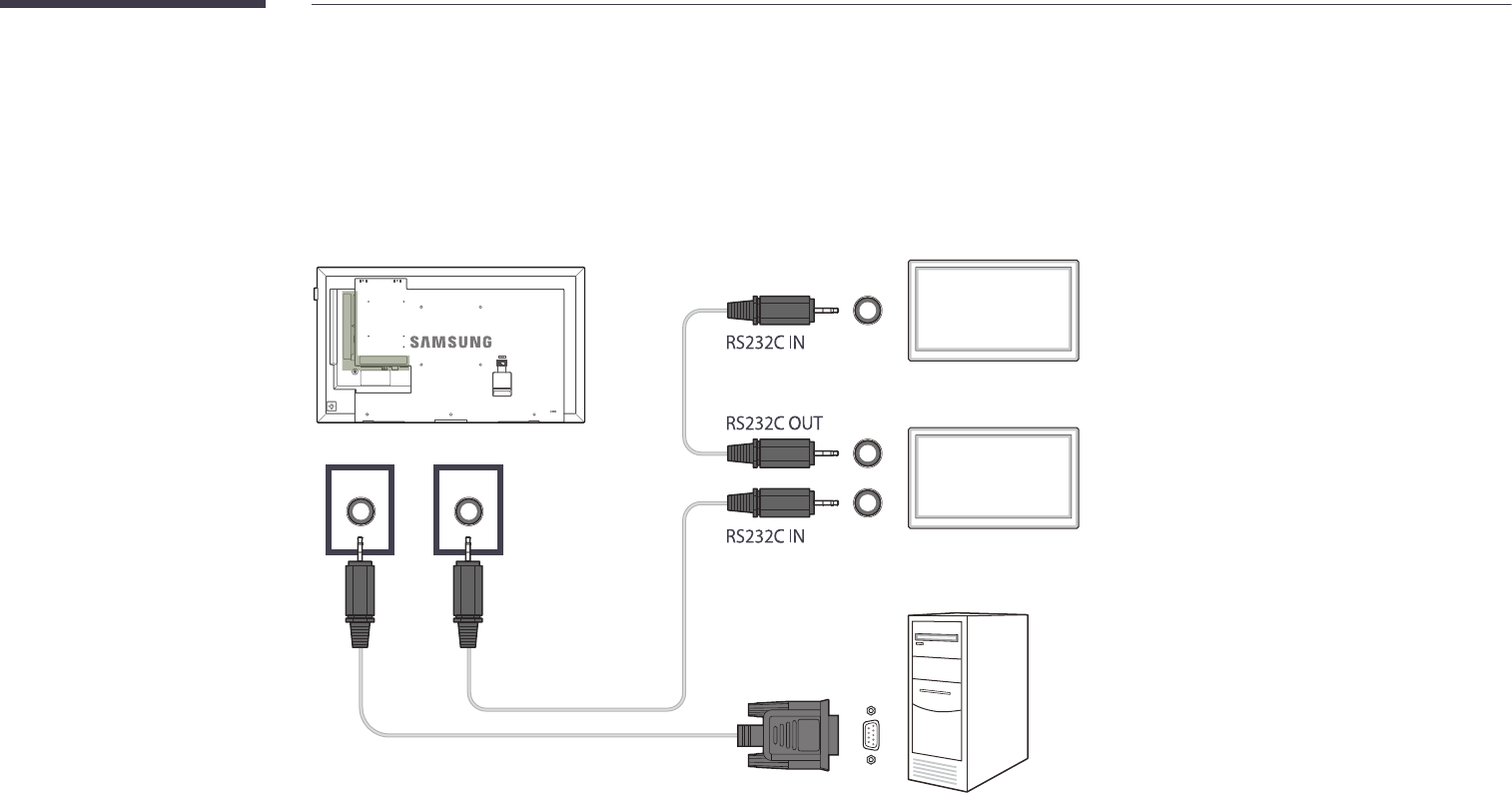 SAMSUNG

RS232C IN

RS232C OUT

RS232C IN