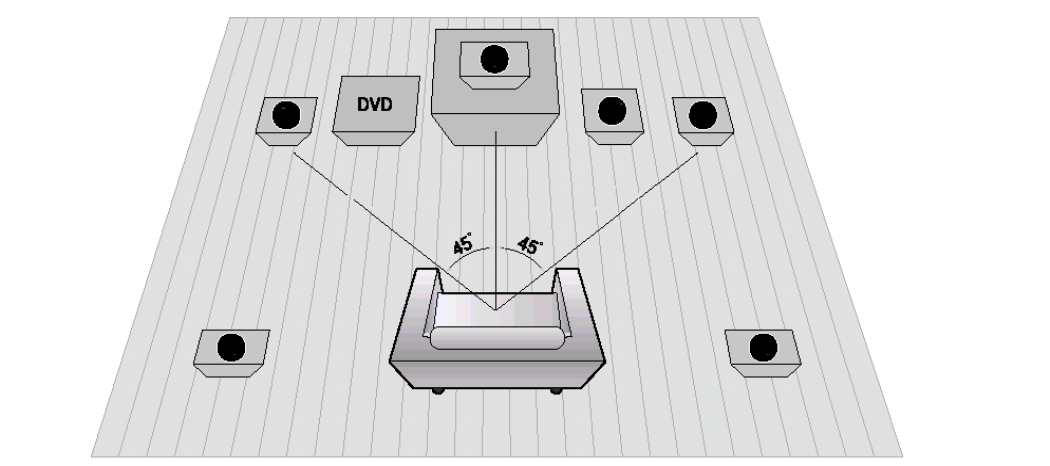 DVD

45°

45°