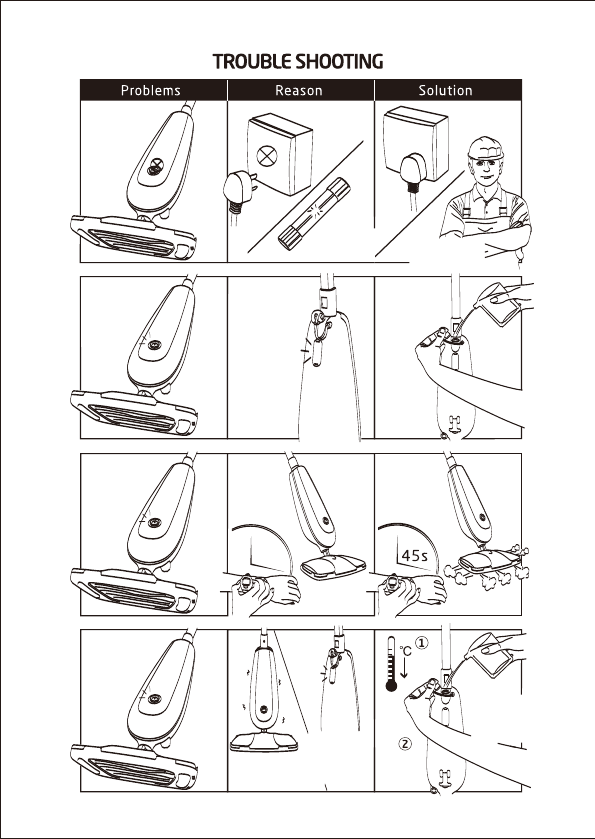 TROUBLE SHOOTING

| Problems | Reason | Solution |
|---|---|---|
| | | |
| | | |
| | | 45s |
| | | °C ① ② |