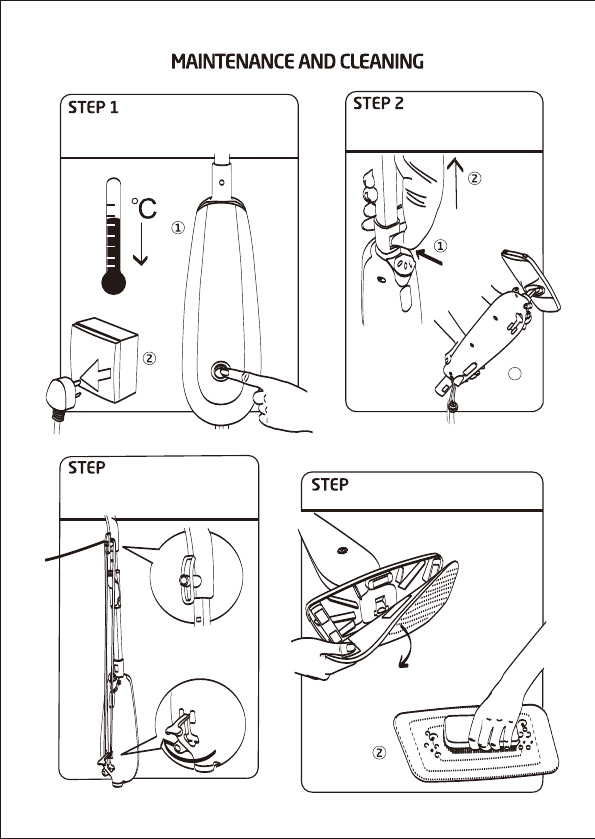 MAINTENANCE AND CLEANING

STEP 1

°C

①

②

STEP 2

②

①

STEP

STEP

②