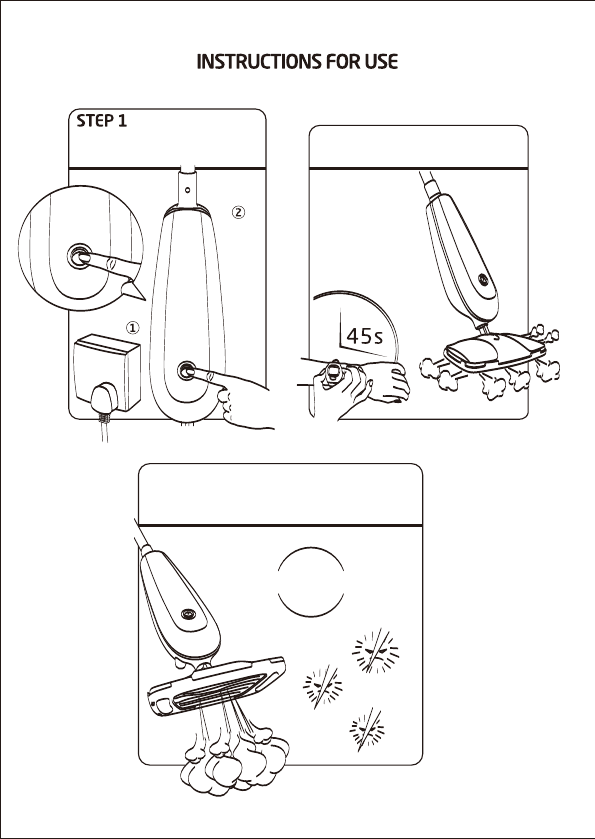 INSTRUCTIONS FOR USE

STEP 1

②

①

45s