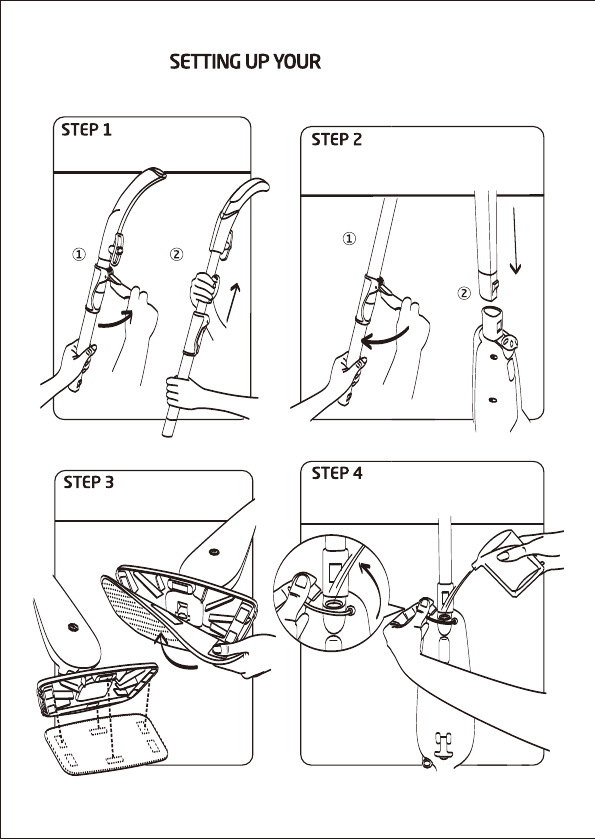 SETTING UP YOUR

STEP 1

①

②

STEP 2

①

②

STEP 3

STEP 4