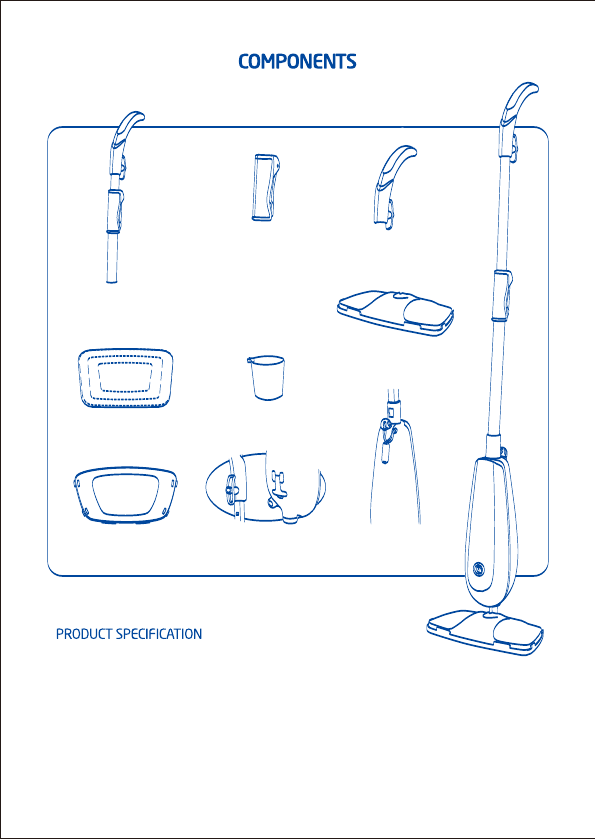 COMPONENTS

PRODUCT SPECIFICATION