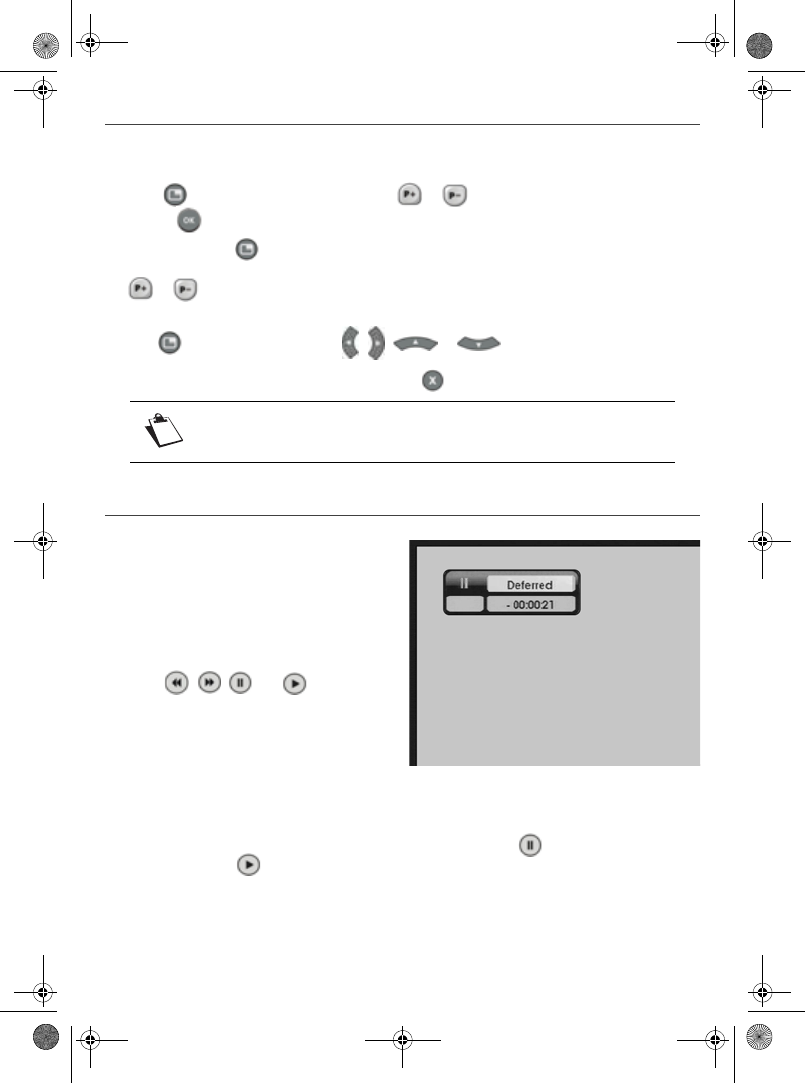 Deferred
- 00:00:21