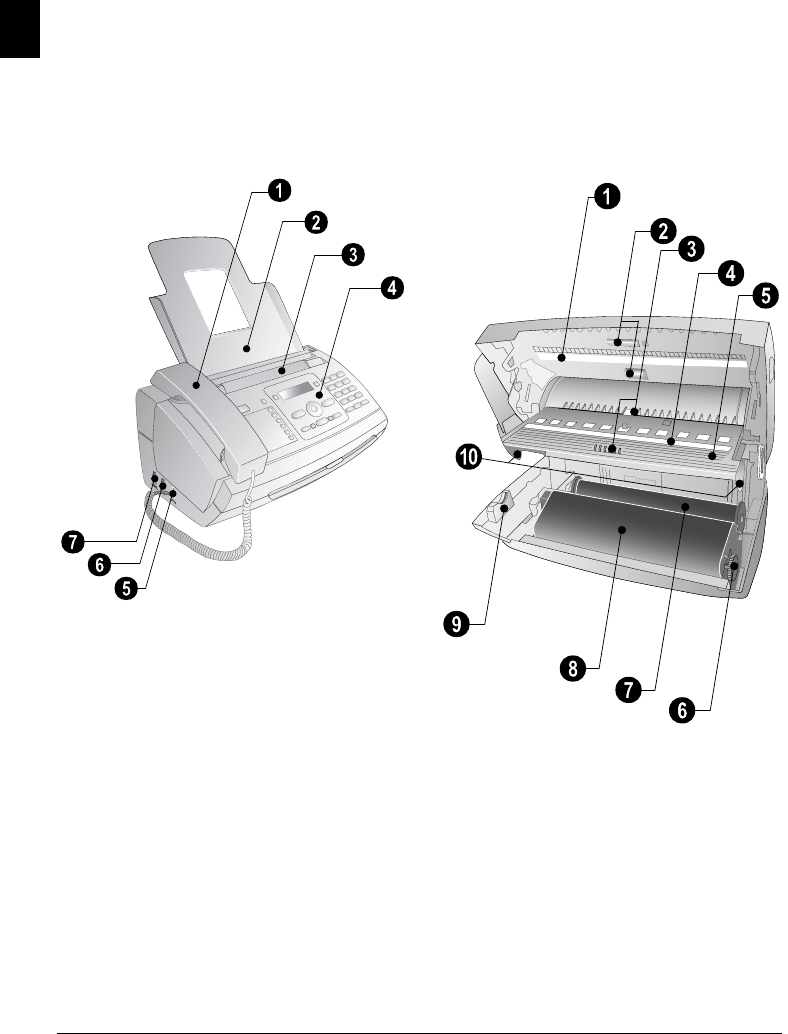 1
2
3
4
7
6
5

1
2
3
4
5
10
9
8
7
6