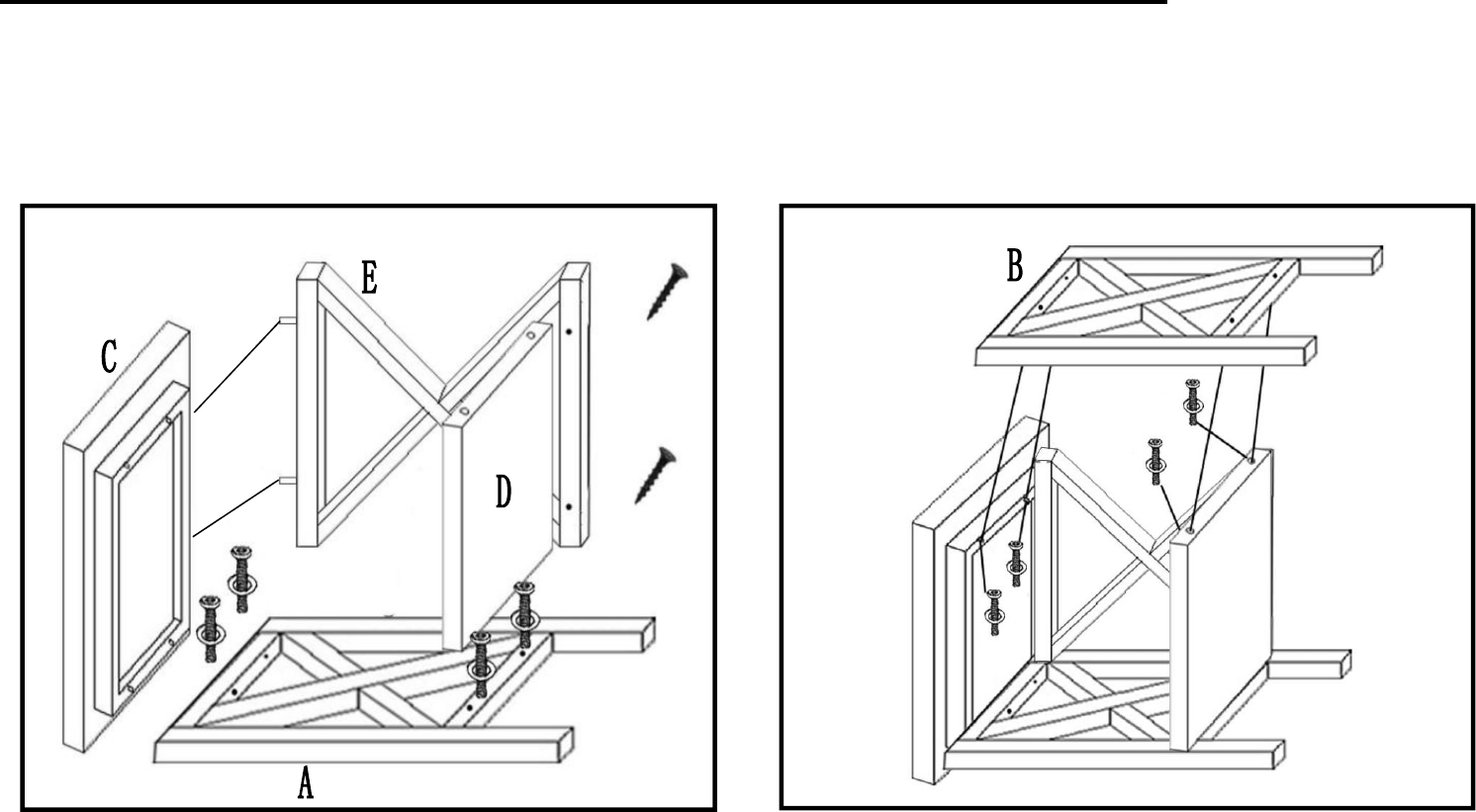 E
C
D
A
B