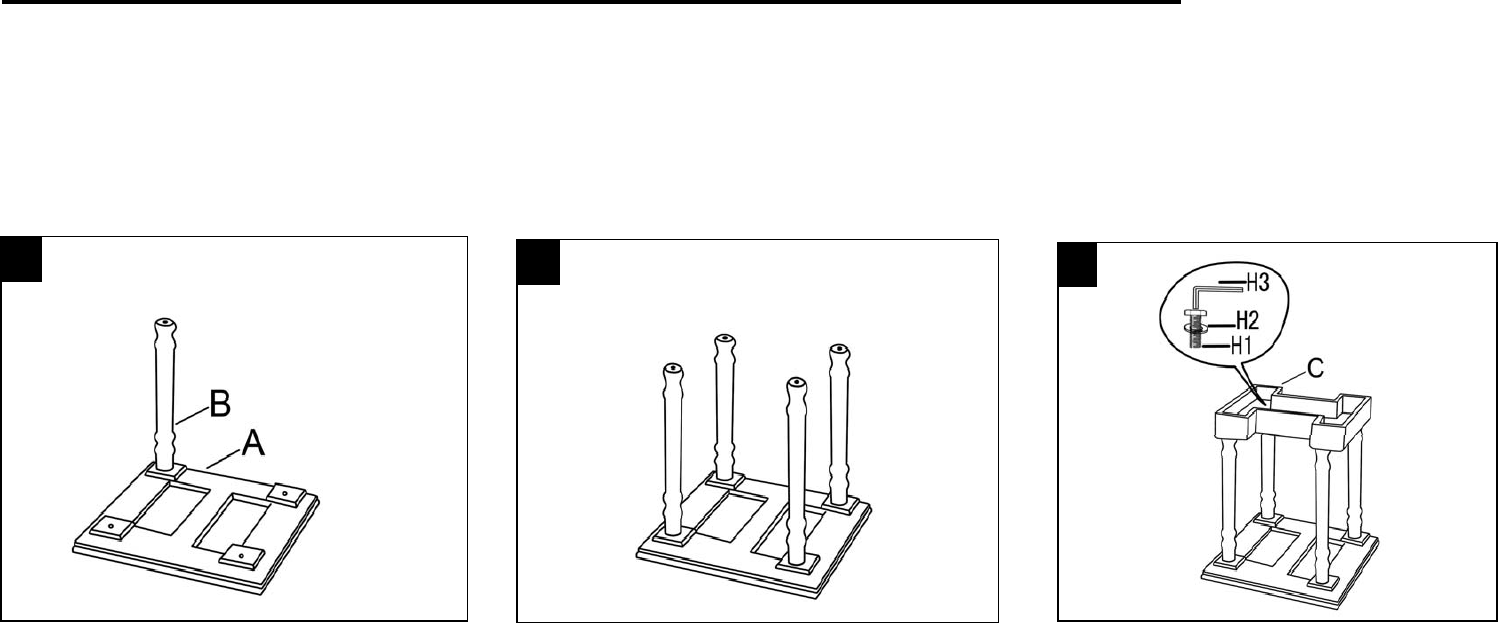 B
A

H3
H2
H1
C