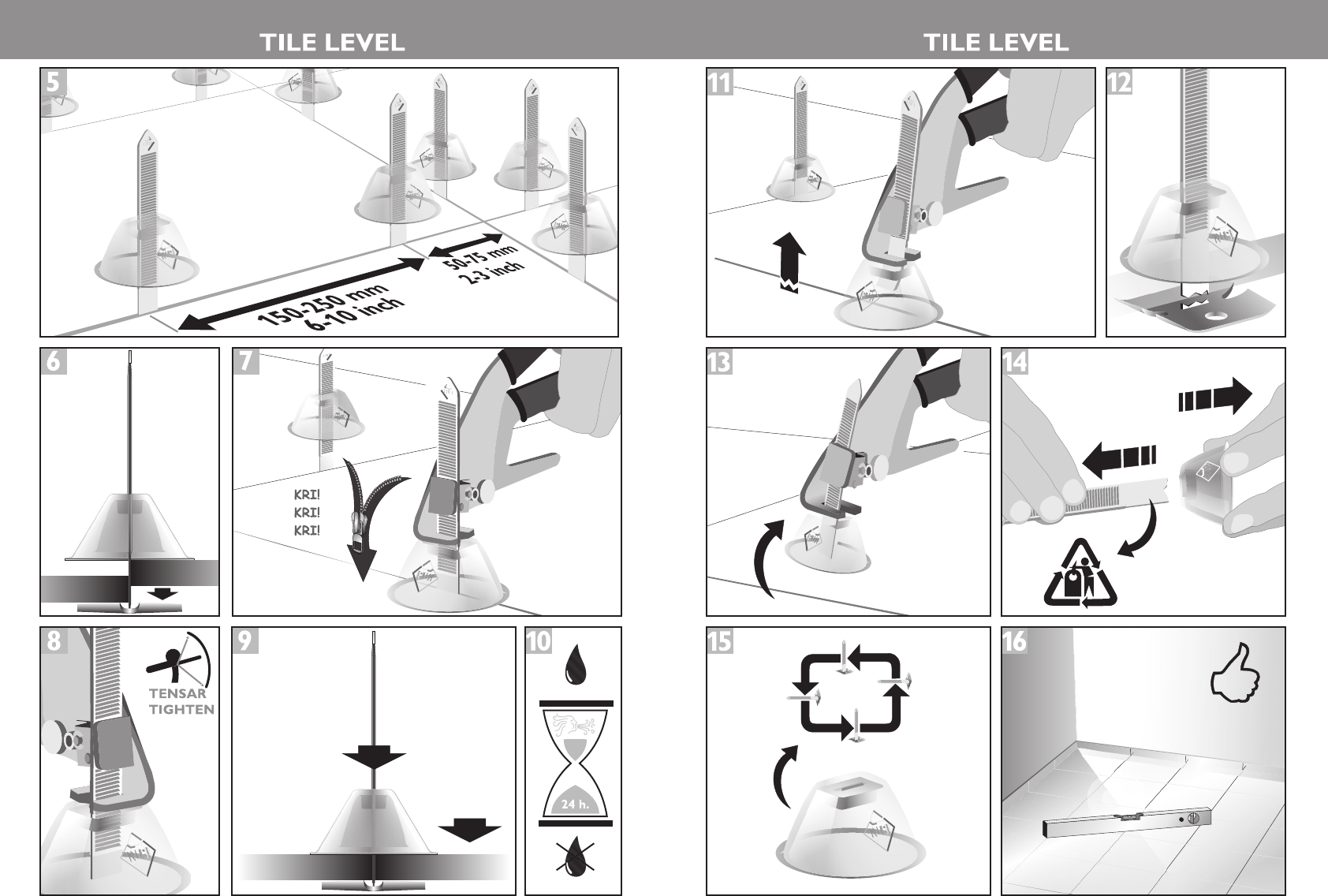 TILE LEVEL

5

150-250 mm
6-10 inch

50-75 mm
2-3 inch

6

7

KRI!
KRI!
KRI!

8

TENSAR
TIGHTEN

9

10

24 h.

TILE LEVEL

11

12

13

14

15

16