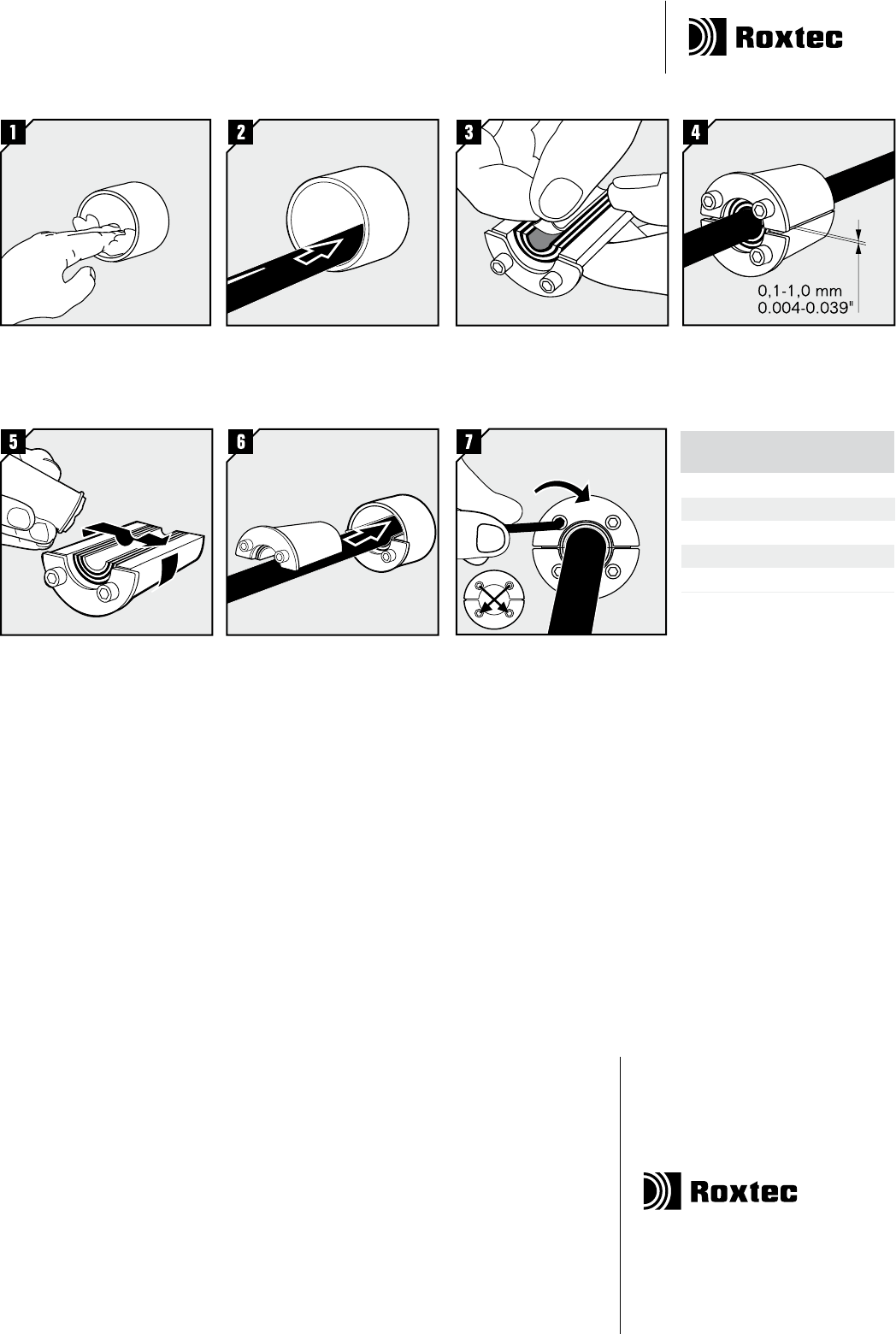 Roxtec

1

2

3

4

0,1-1,0 mm
0.004-0.039"

5

6

7

Roxtec