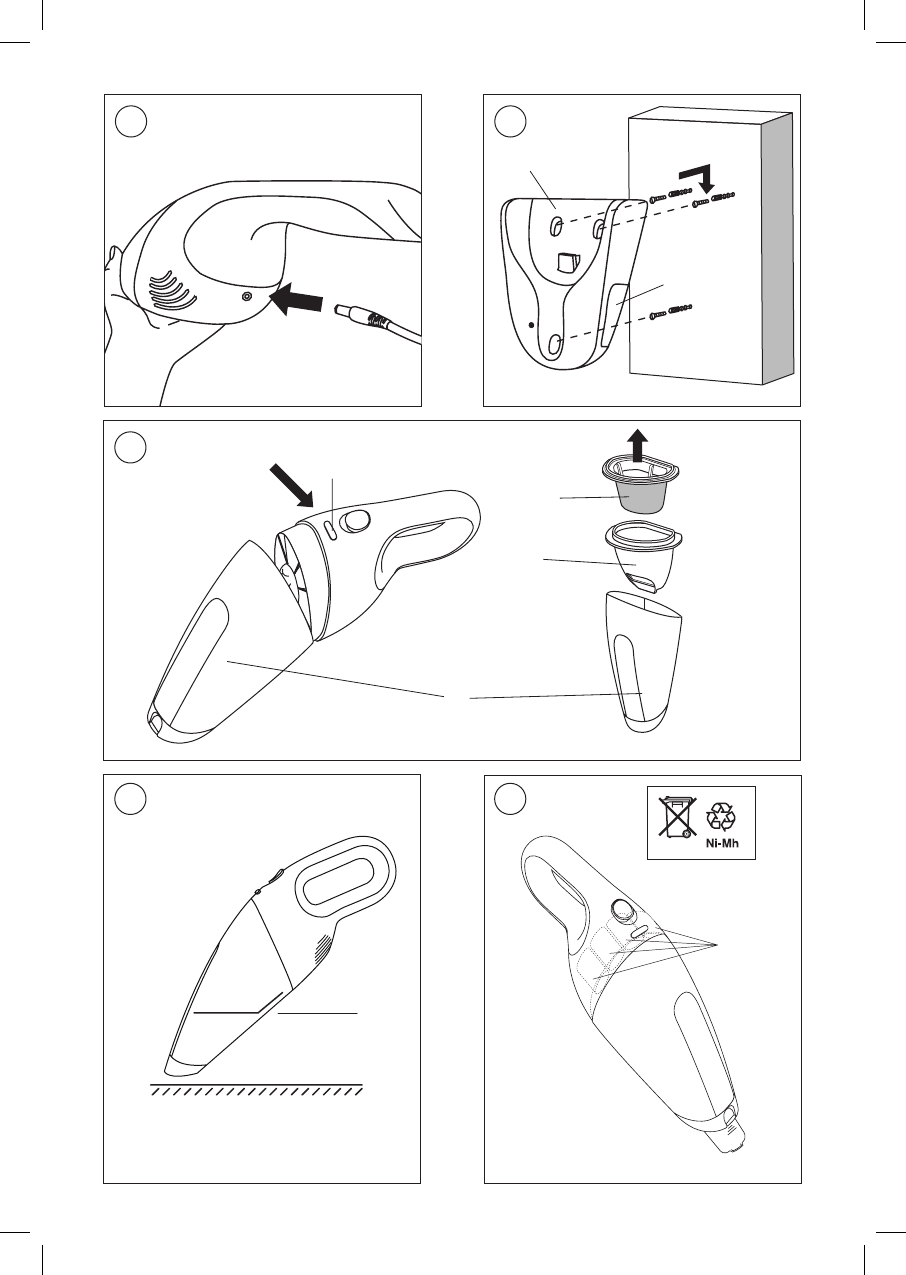 Ni-Mh