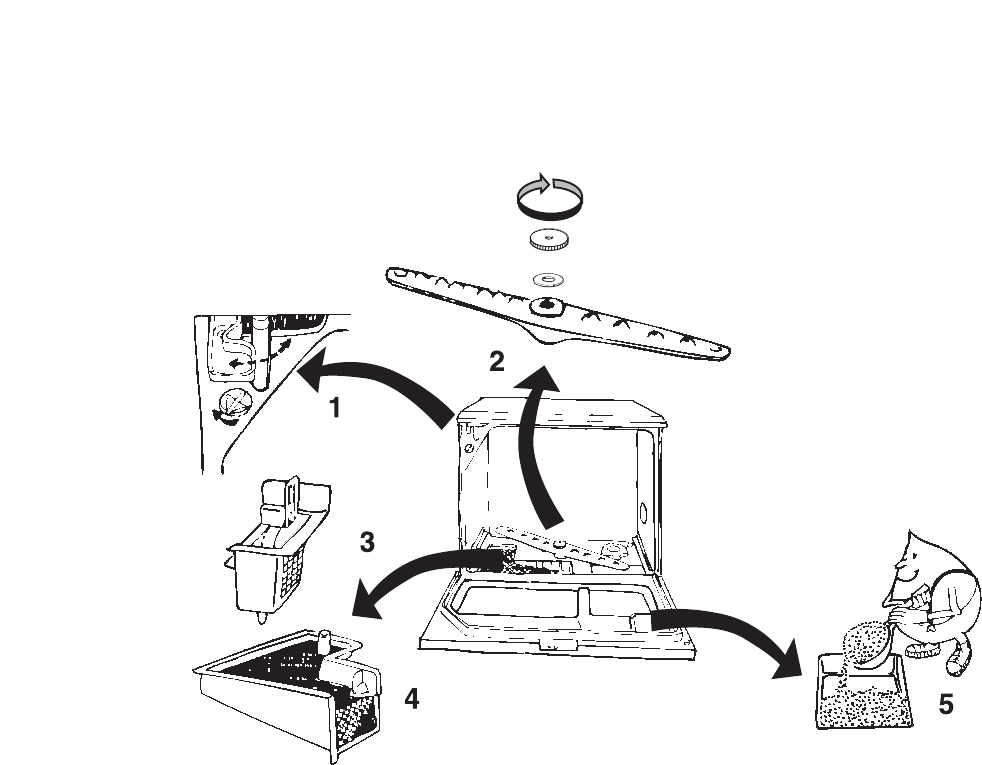 2
1
3
4
5