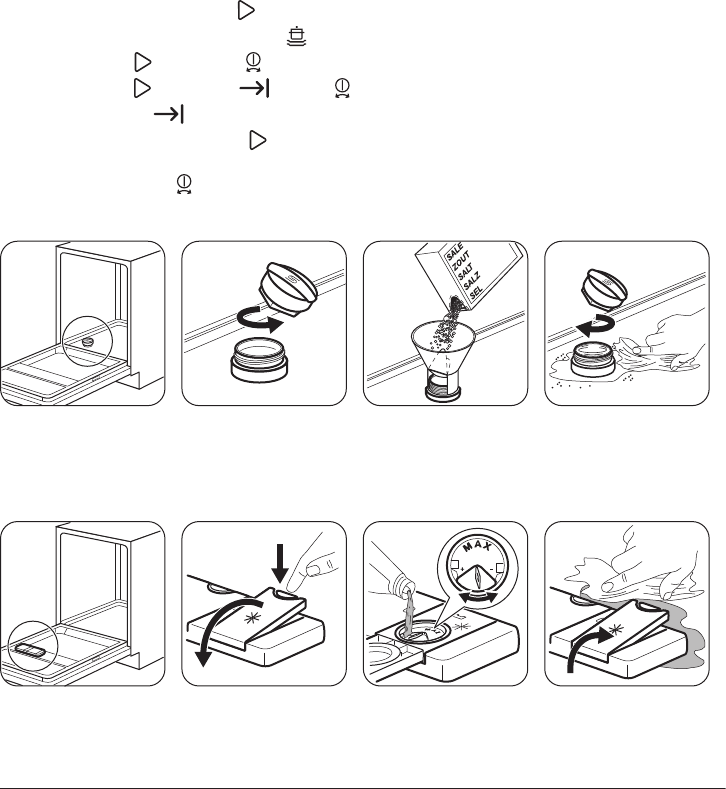 SALE
ZOUT
SALT
SALZ
SEL

MAX