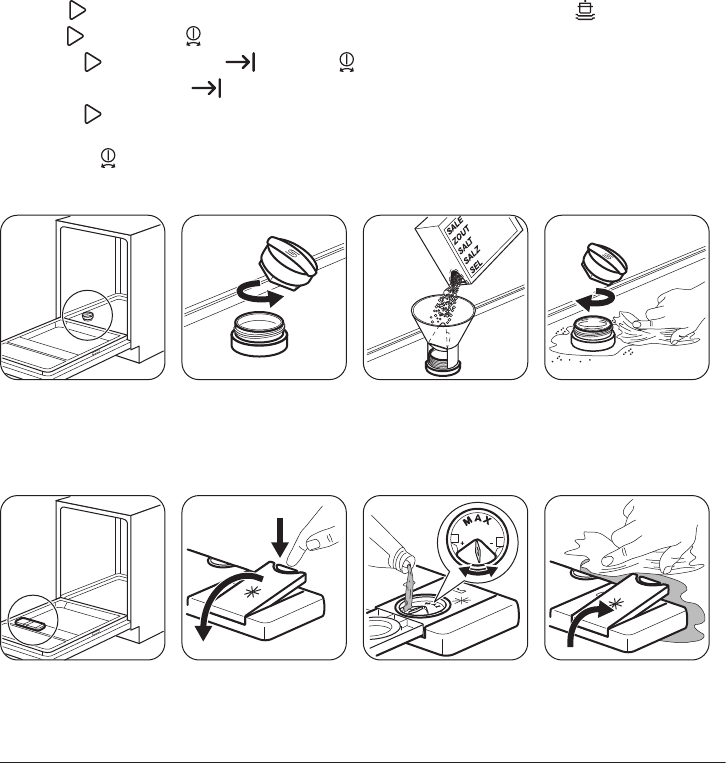 SALE
ZOUT
SALT
SALZ
SEL

MAX