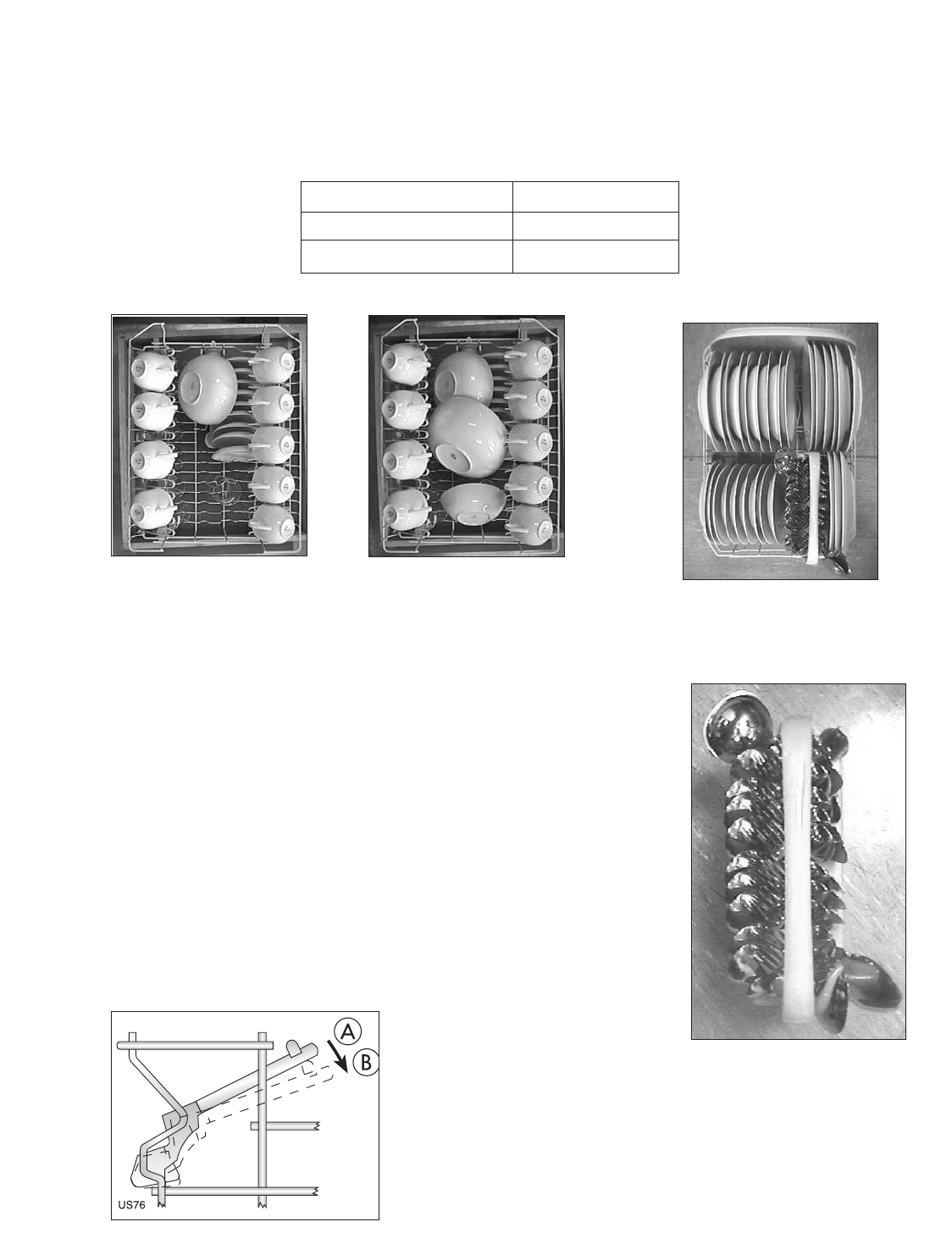 A

B

US76