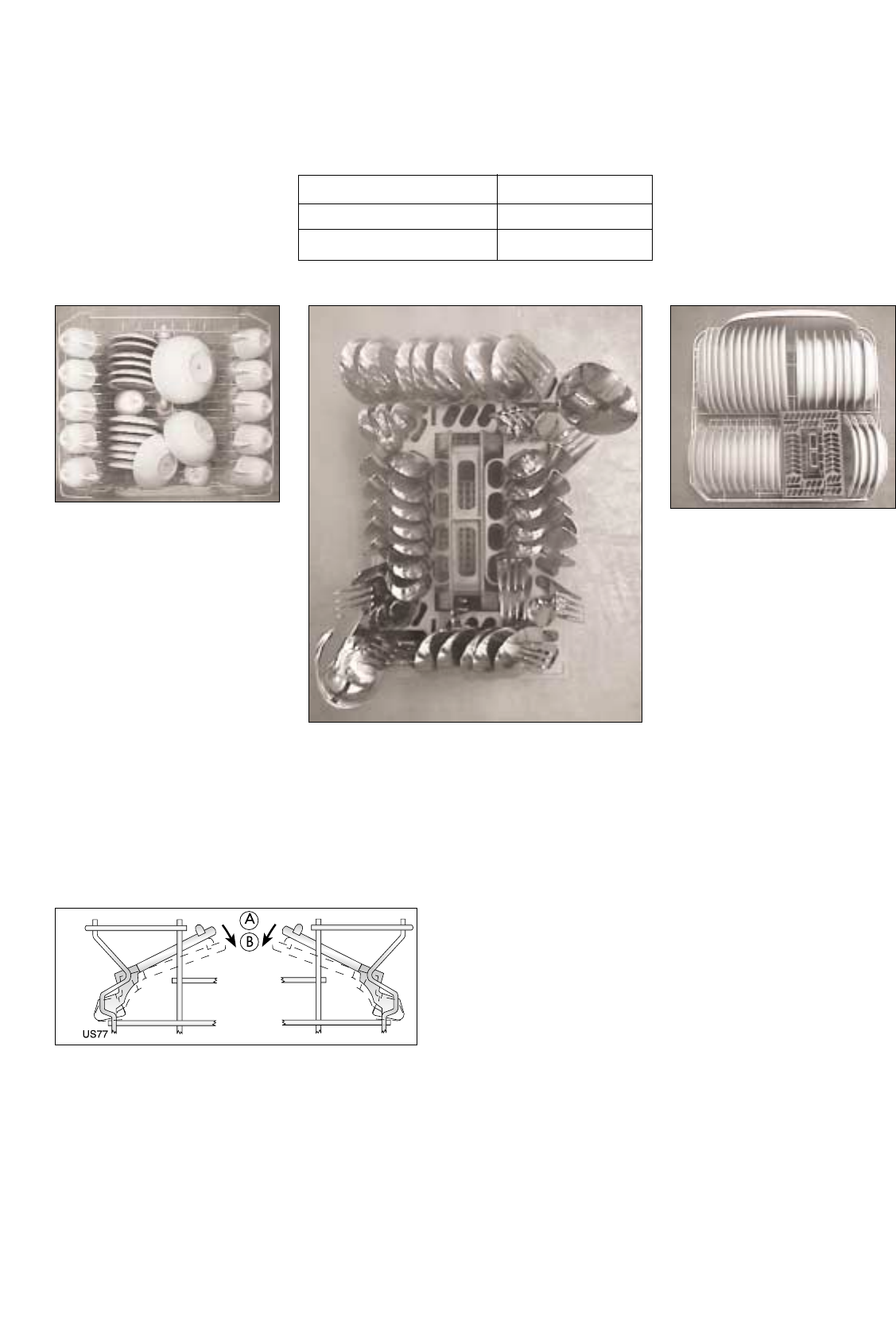 A
B
US77