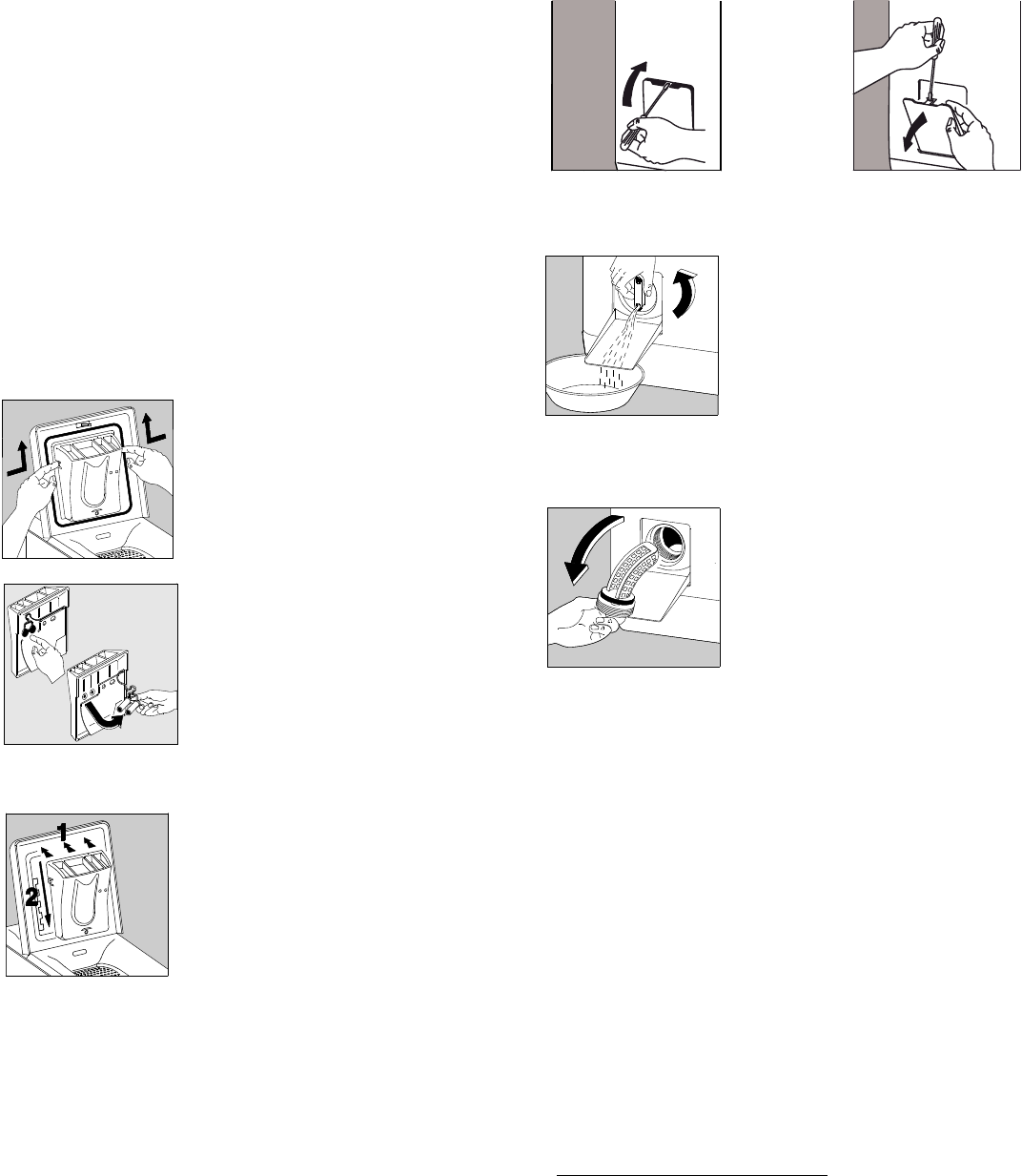 1

2