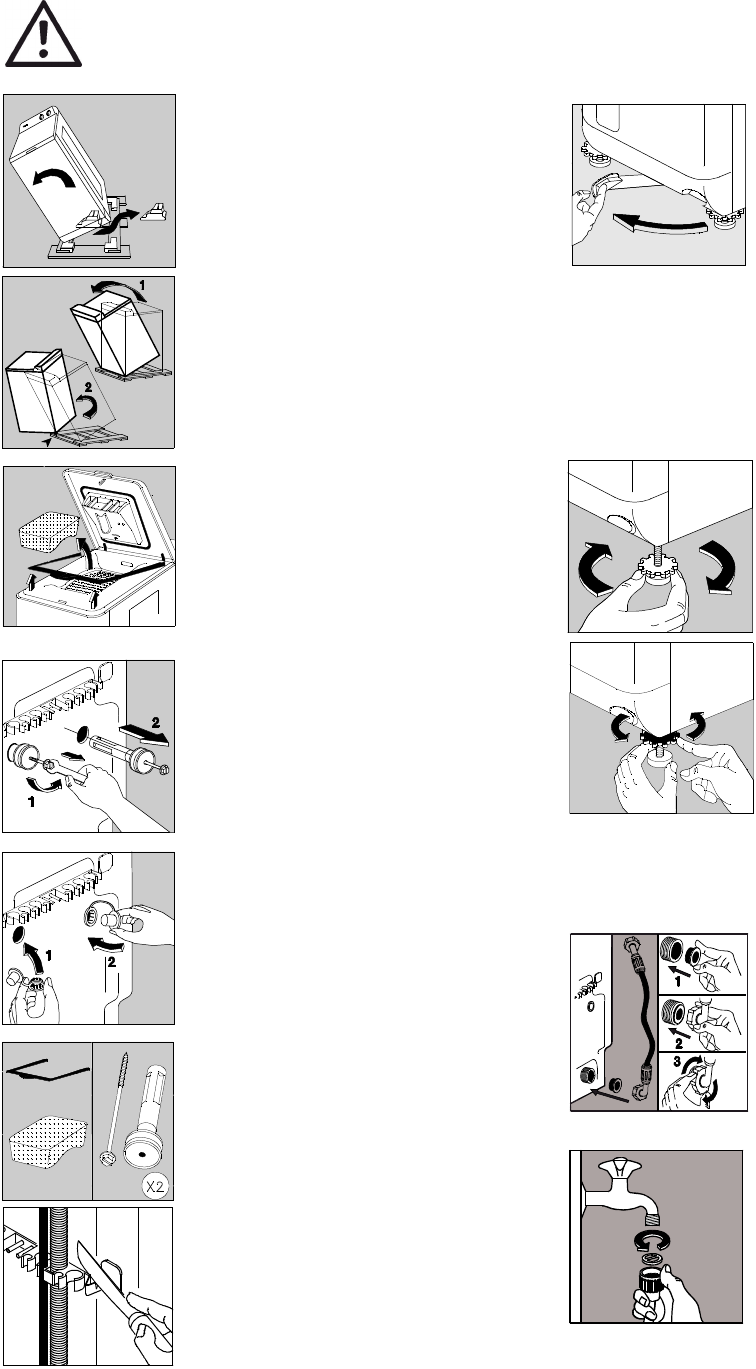 1

2

2

1

1

2

X2

1

2

3