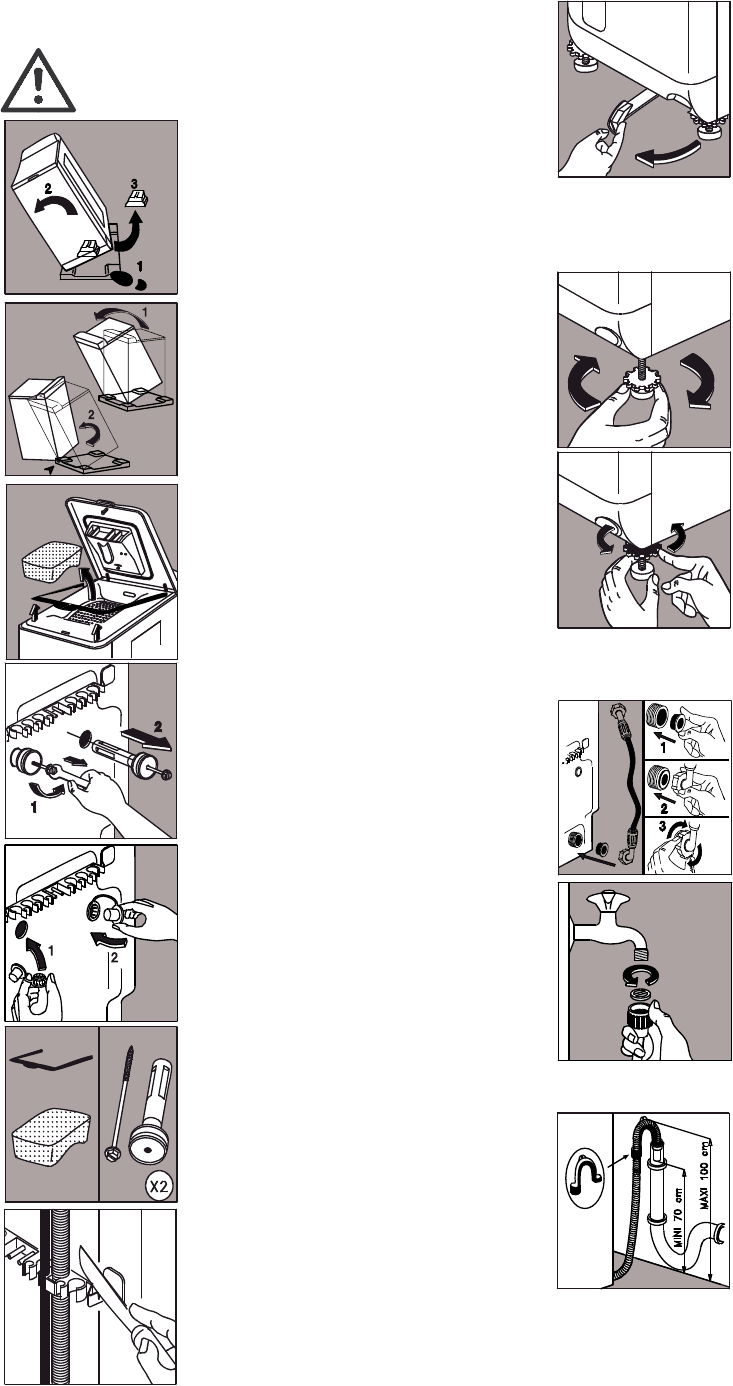 2
3
1
1
2
2
1
1
2
X2
1
2
3
MINI 70 cm
MAXI 100 cm