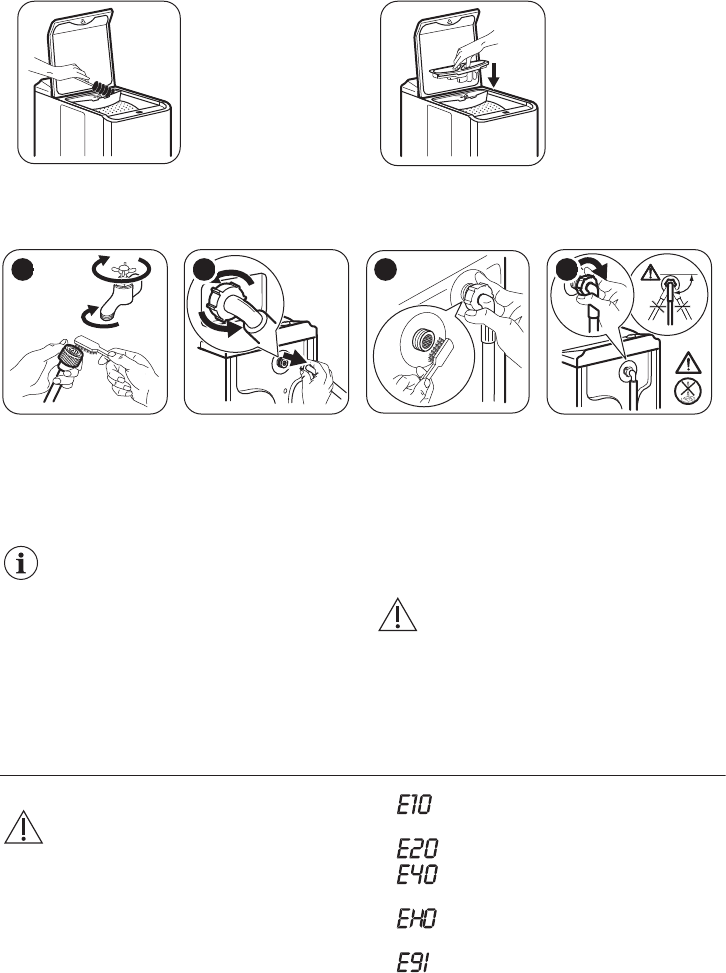 E10

E20
E40

EH0

E91