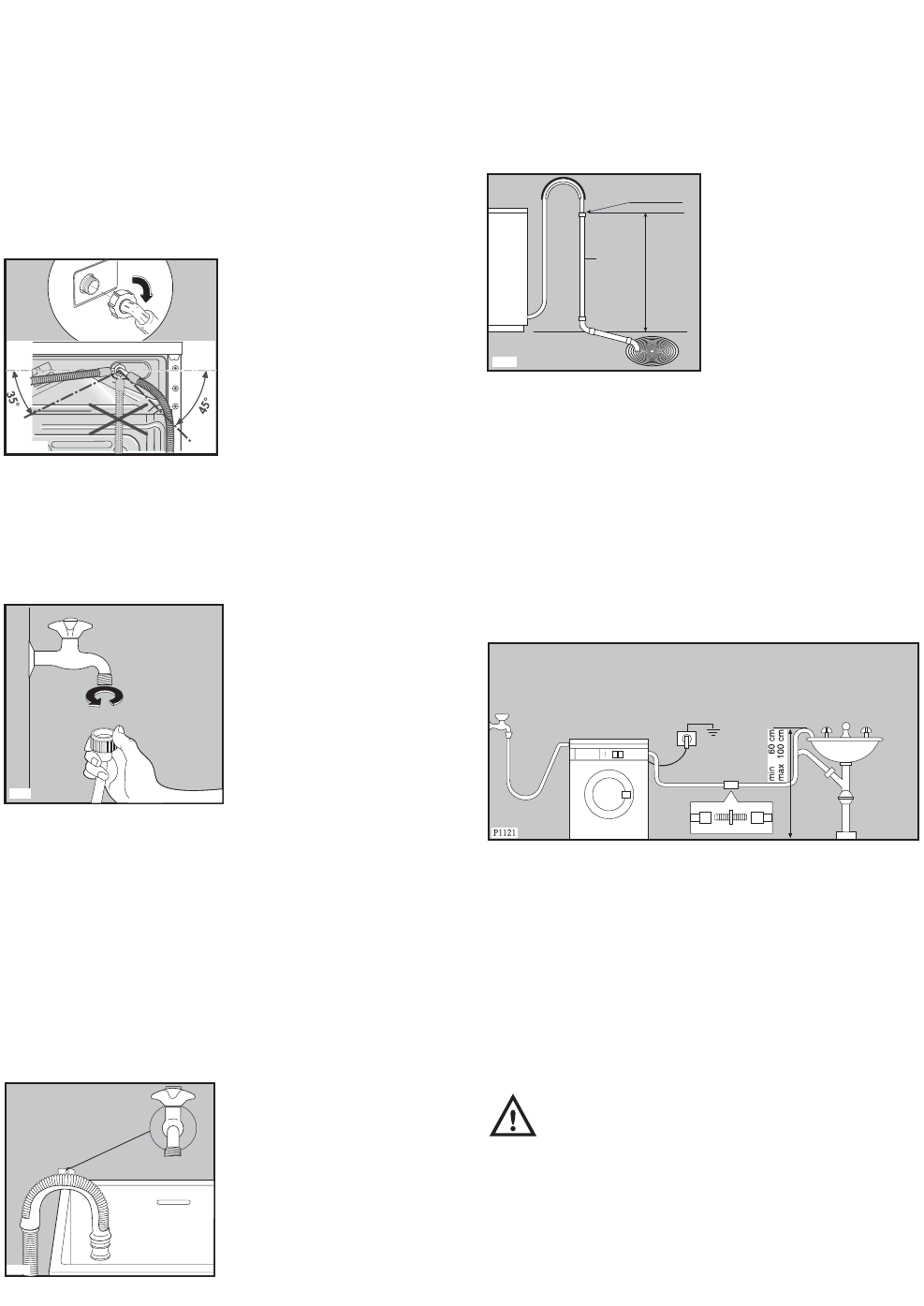 35°

45°

min 60 cm
max 100 cm

P1121