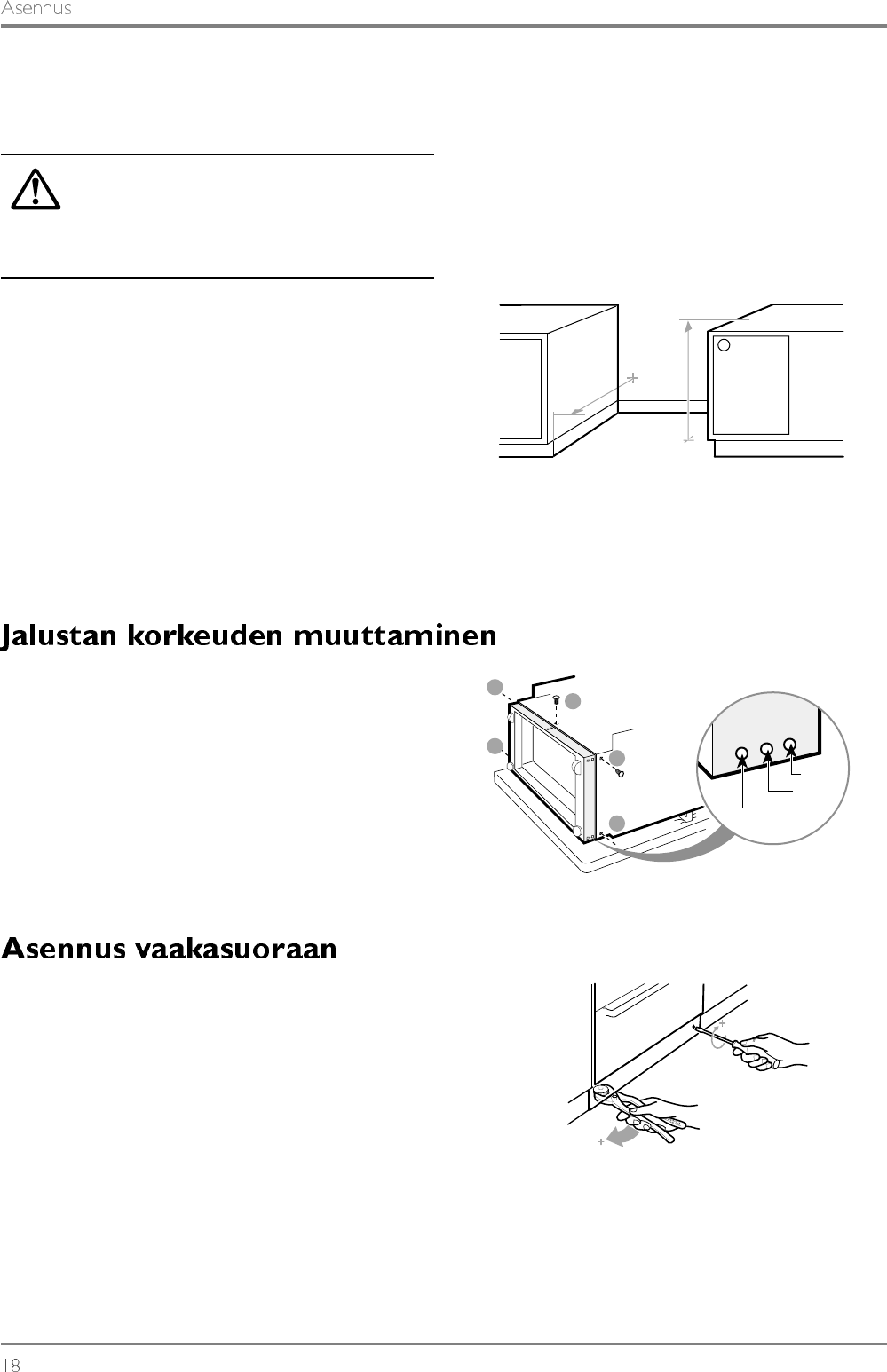 Asennus

Jalustan korkeuden muuttaminen

Asennus vaakasuoraan

18