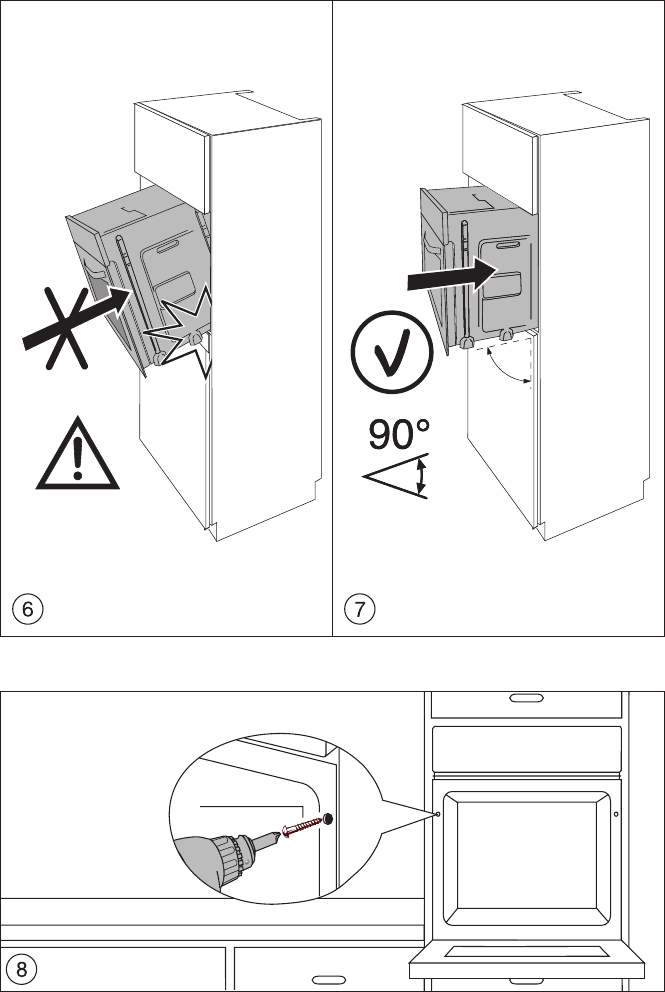 6

90°

7

8