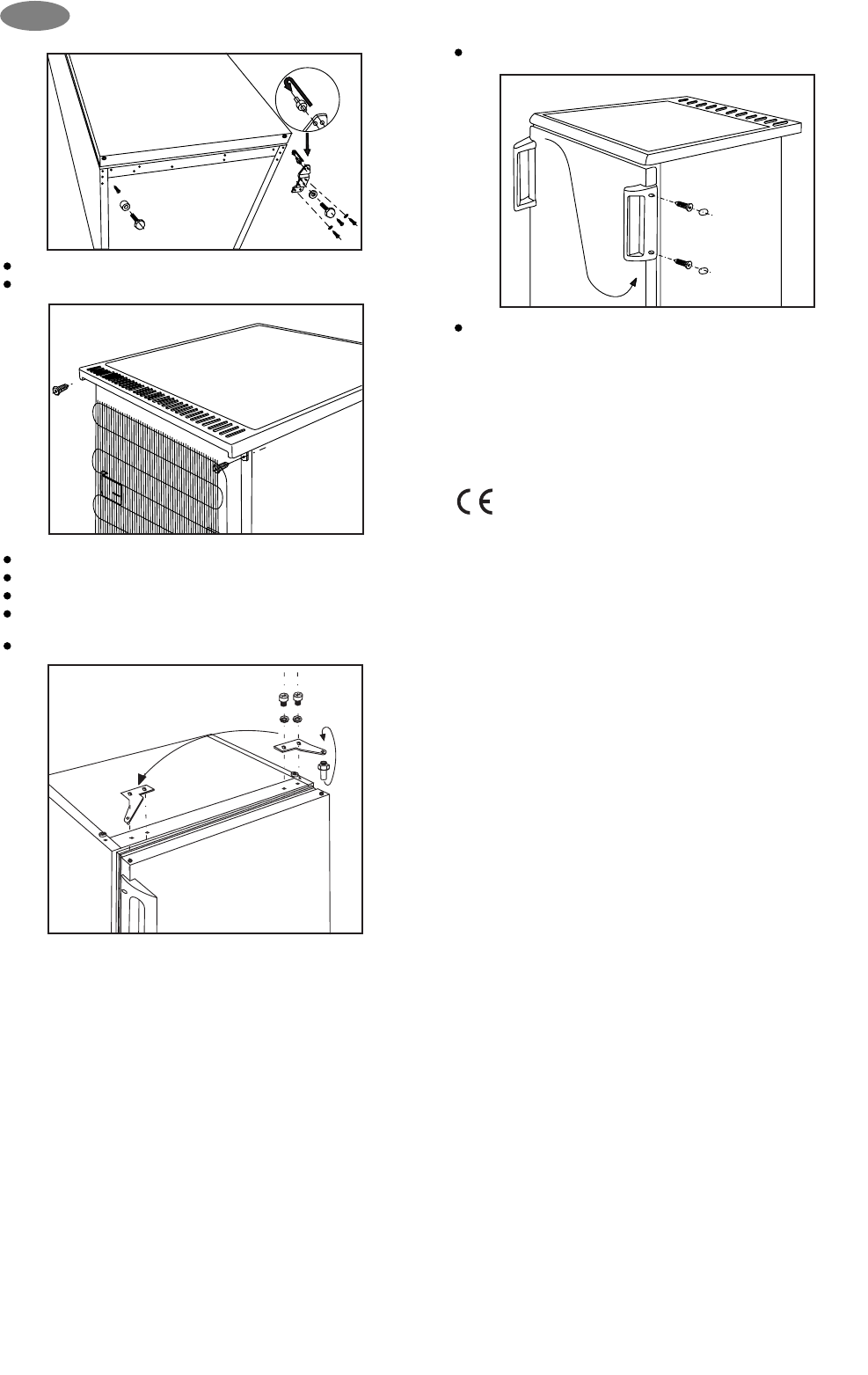 CE