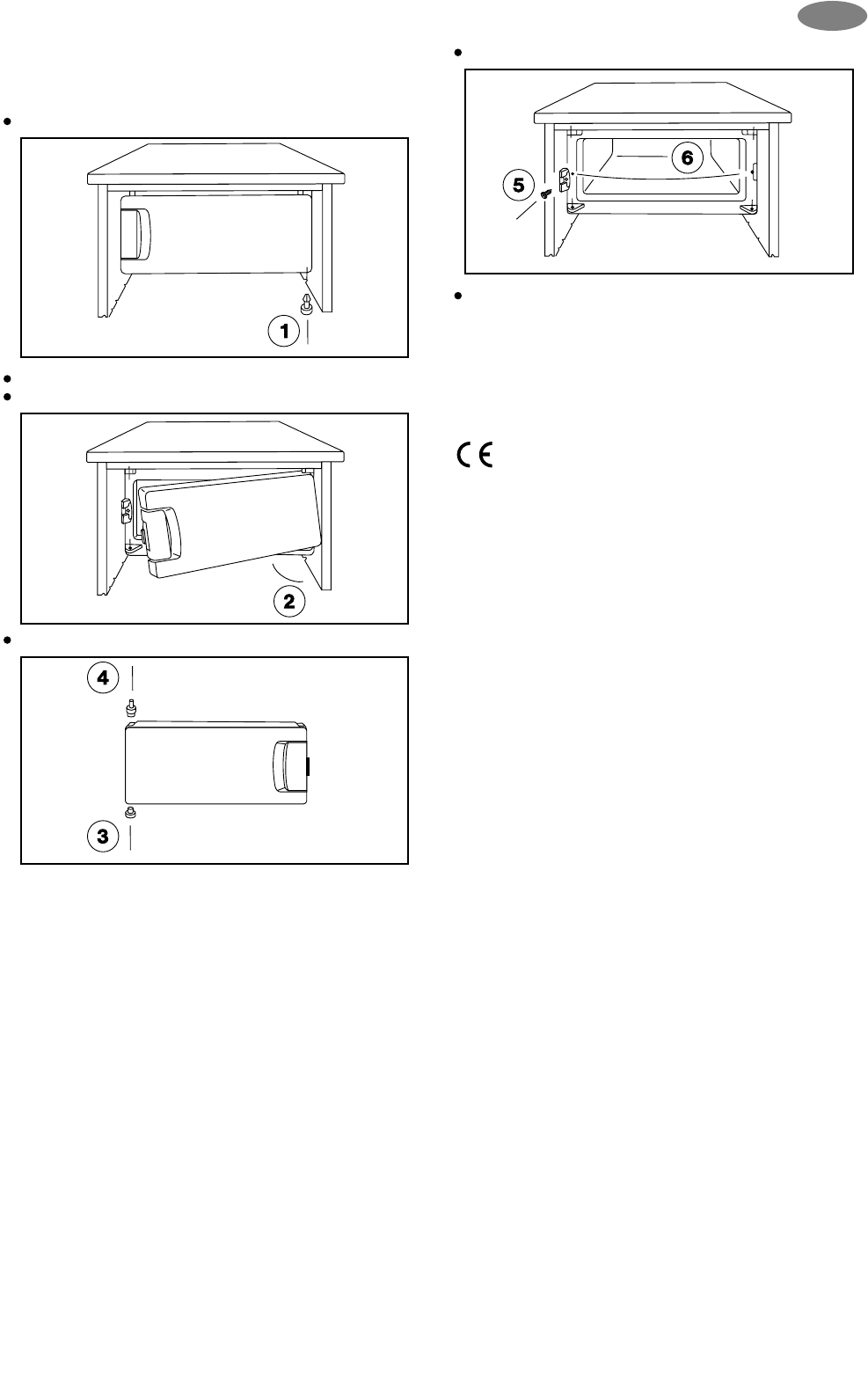 1

2

4

3

5

6

CE