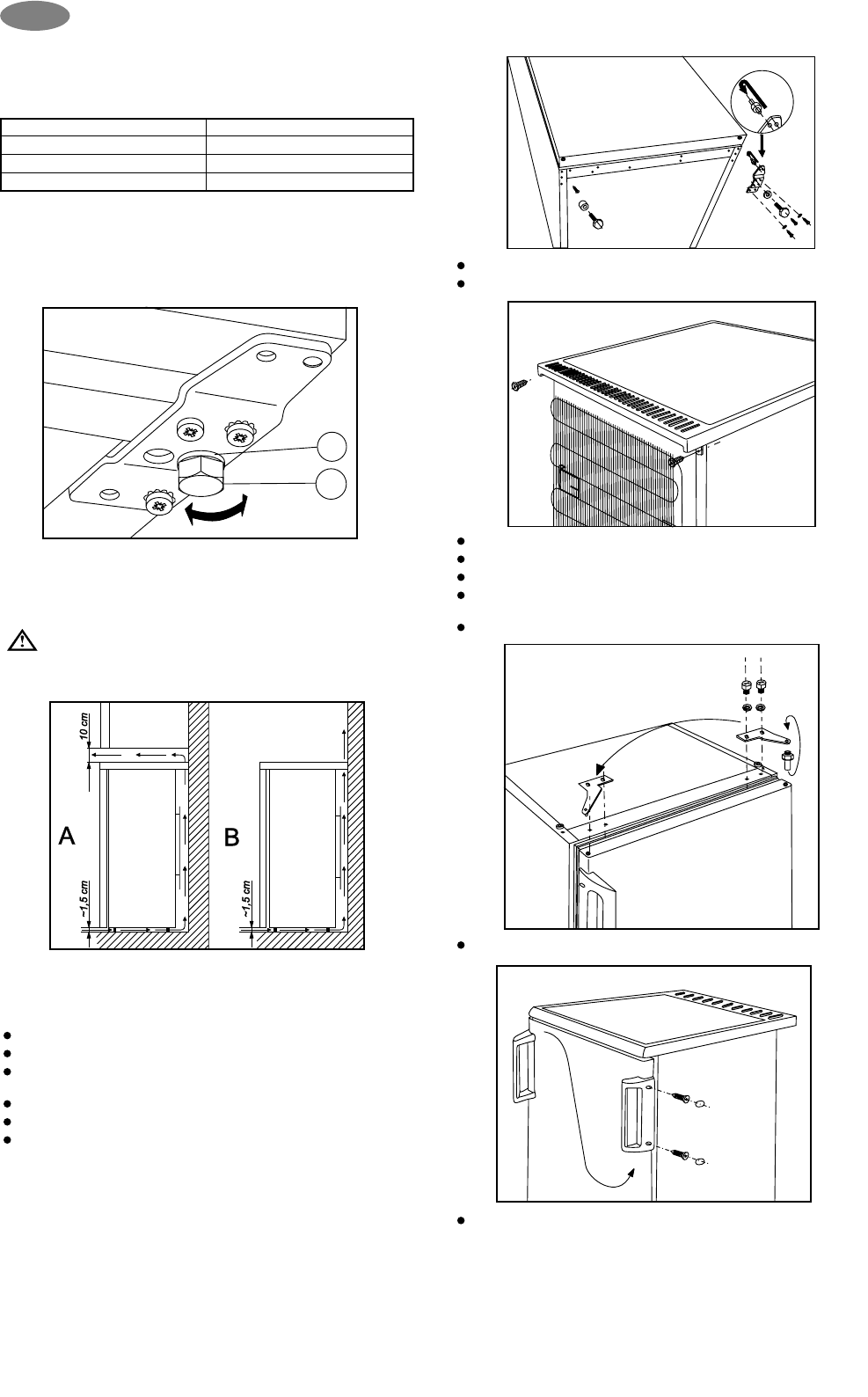 10 cm

A

~1,5 cm

B

~1,5 cm